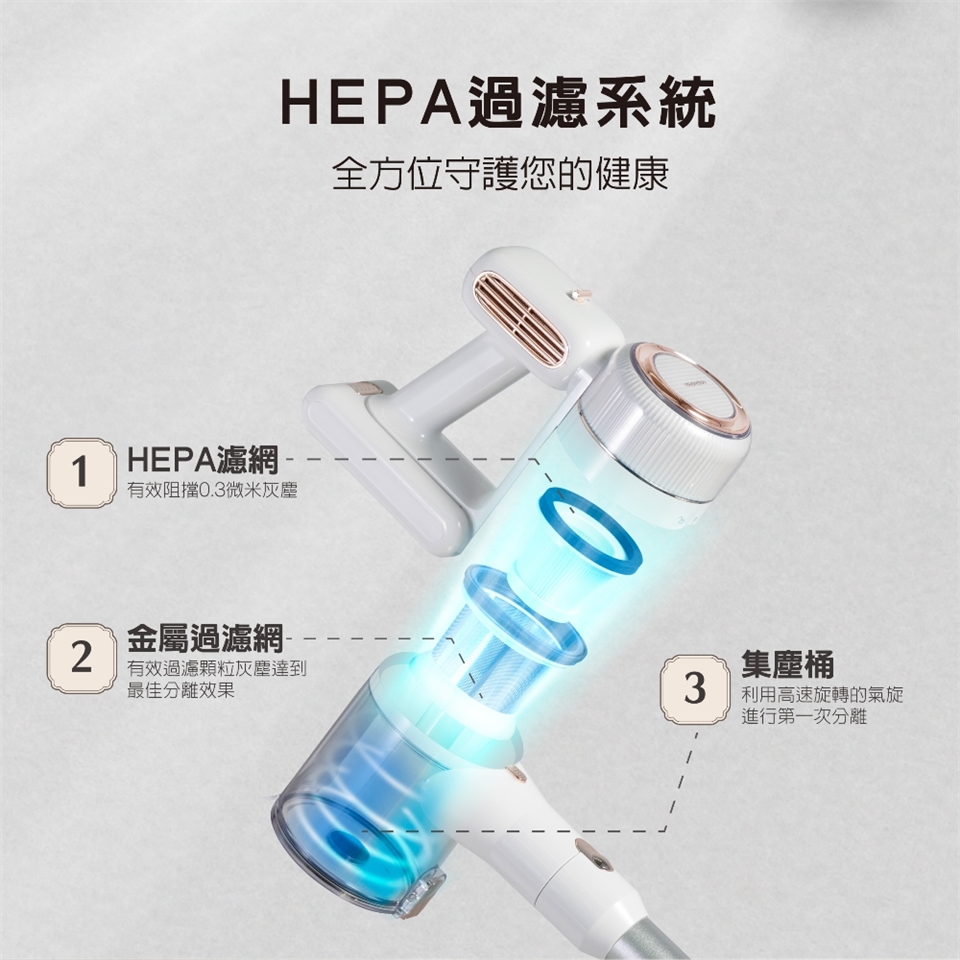 HEPA過濾系統

全方位守護您的健康

1 HEPA濾網
有效阻擋0.3微米灰塵

2 金屬過濾網
有效過濾顆粒灰塵達到最佳分離效果

3 集塵桶
利用高速旋轉的氣旋進行第一次分離