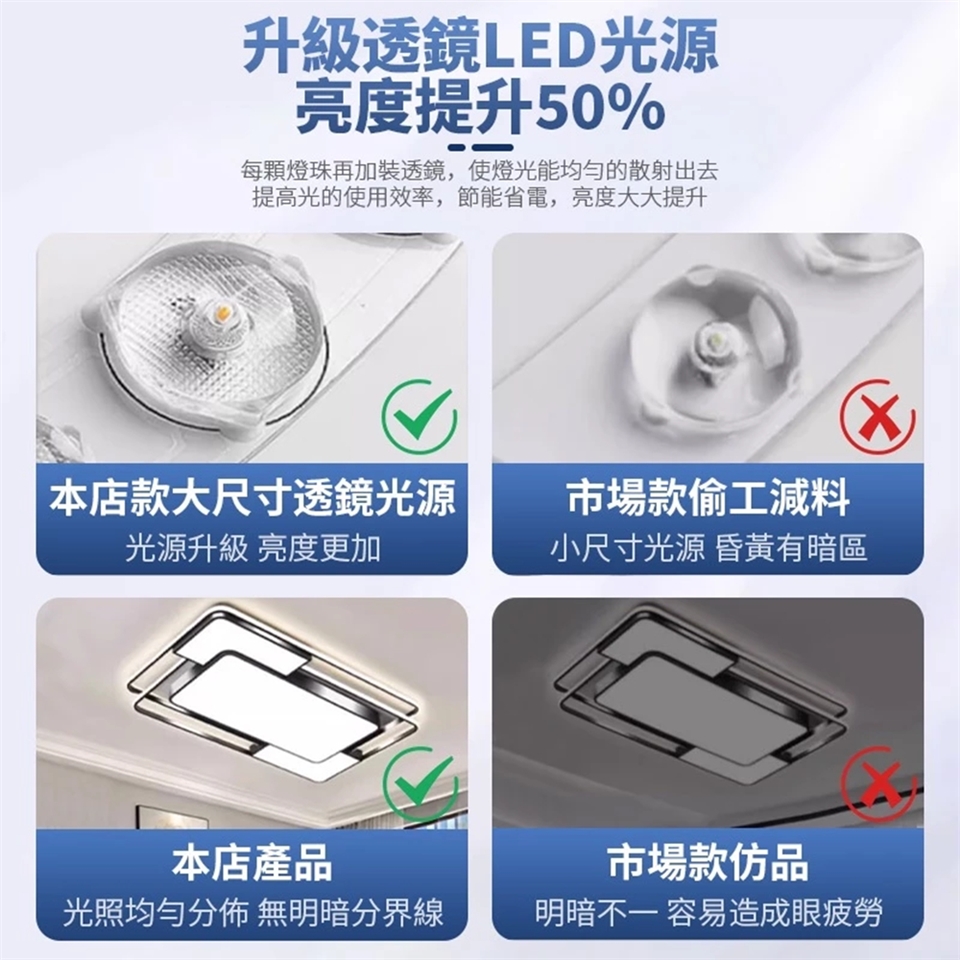 升級透鏡LED光源
亮度提升50%

每顆燈珠再加裝透鏡，使燈光能均勻的散射出去
提高光的使用效率，節能省電，亮度大大提升

本店款大尺寸透鏡光源
光源升級 亮度更加

市場款偷工減料
小尺寸光源 昏黃有暗區

本店產品
光照均勻分佈 無明暗分界線

市場款仿品
明暗不一 容易造成眼疲勞