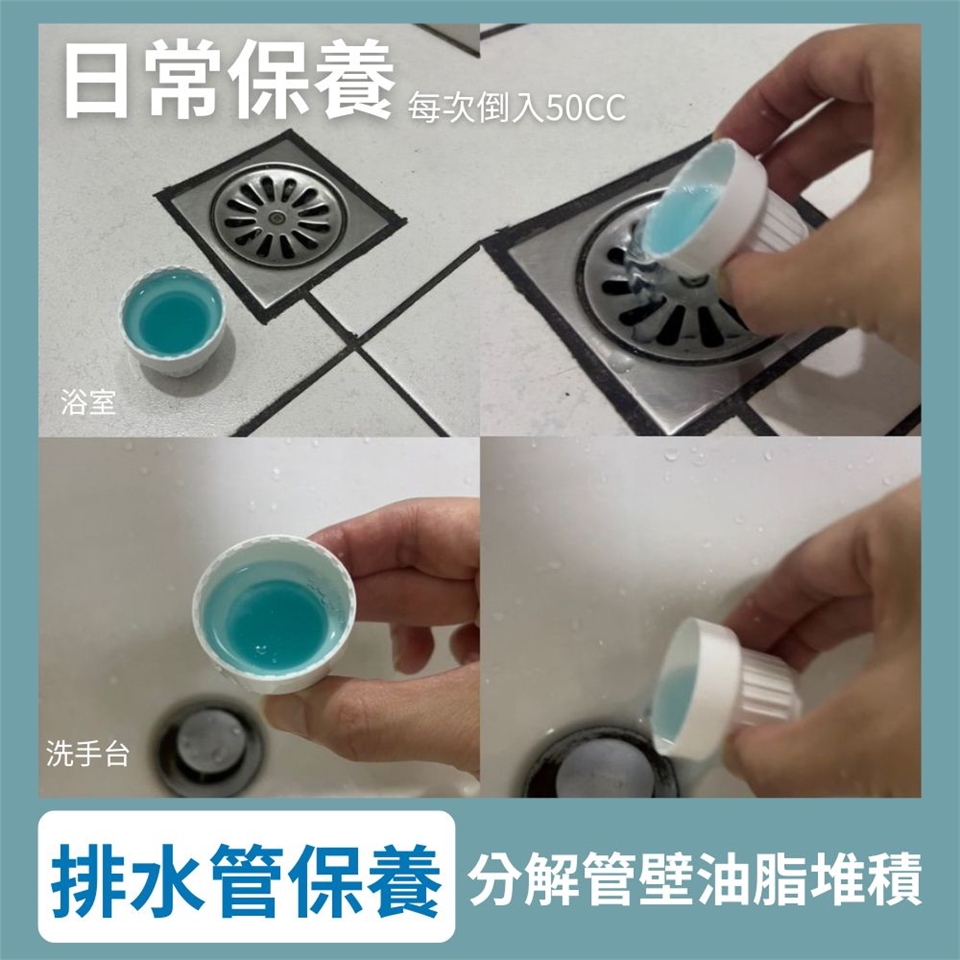 日常保養 每次倒入50CC

浴室

洗手台

排水管保養 分解管壁油脂堆積