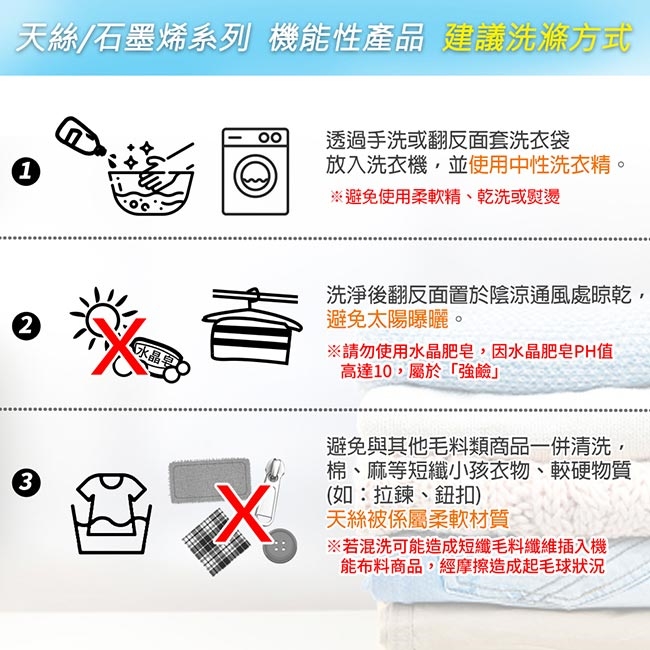 天絲/石墨烯系列 機能性產品 建議洗滌方式

1

透過手洗或翻反面套洗衣袋放入洗衣機，並使用中性洗衣精。

※避免使用柔軟精、乾洗或熨燙

2

水晶皂

洗淨後翻反面置於陰涼通風處晾乾，避免太陽曝曬。

※請勿使用水晶肥皂，因水晶肥皂PH值高達10，屬於「強鹼」

3

避免與其他毛料類商品一併清洗，棉、麻等短纖小孩衣物、較硬物質(如：拉鍊、鈕扣)
天絲被係屬柔軟材質

※若混洗可能造成短纖毛料纖維插入機能布料商品，經摩擦造成起毛球狀況