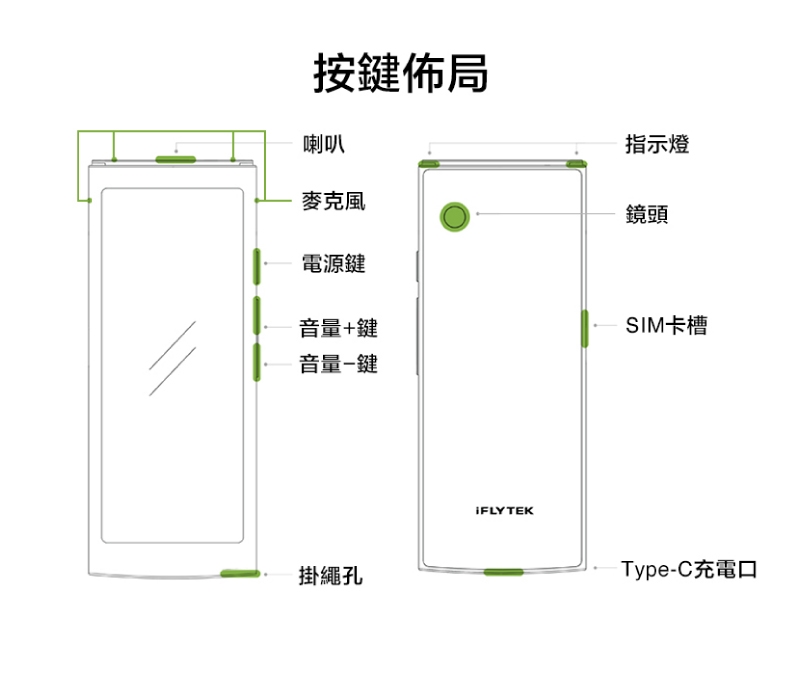 按鍵佈局

喇叭
麥克風
電源鍵
音量+鍵
音量−鍵
掛繩孔

指示燈
鏡頭
SIM卡槽
iFLYTEK
Type-C充電口