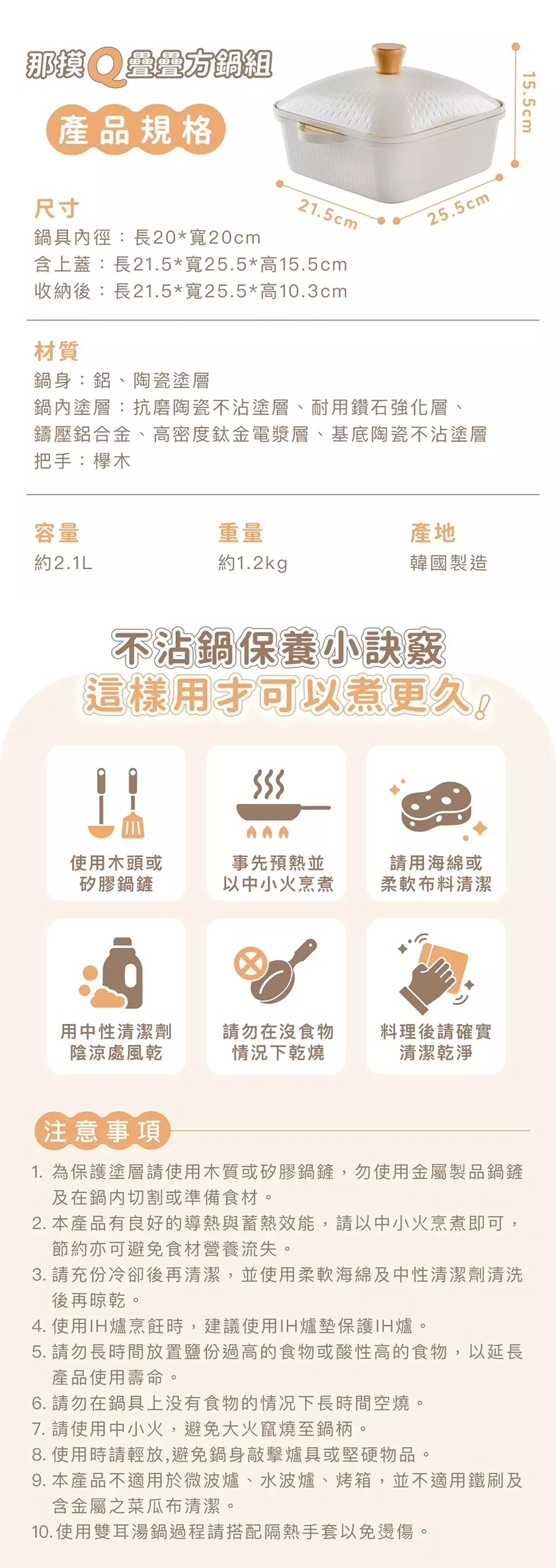 那摸Q疊疊方鍋組

產品規格

15.5cm

21.5cm
25.5cm

尺寸
鍋具內徑：長20*寬20cm
含上蓋：長21.5*寬25.5*高15.5cm
收納後：長21.5*寬25.5*高10.3cm

材質
鍋身：鋁、陶瓷塗層
鍋內塗層：抗磨陶瓷不沾塗層、耐用鑽石強化層、鑄壓鋁合金、高密度鈦金電漿層、基底陶瓷不沾塗層
把手：櫸木

容量
約2.1L

重量
約1.2kg

產地
韓國製造

不沾鍋保養小訣竅
這樣用才可以煮更久!

使用木頭或矽膠鍋鏟

事先預熱並以中小火烹煮

請用海綿或柔軟布料清潔

用中性清潔劑陰涼處風乾

請勿在沒食物情況下乾燒

料理後請確實清潔乾淨

注意事項

1. 為保護塗層請使用木質或矽膠鍋鏟，勿使用金屬製品鍋鏟及在鍋內切割或準備食材。
2. 本產品有良好的導熱與蓄熱效能，請以中小火烹煮即可，節約亦可避免食材營養流失。
3. 請充份冷卻後再清潔，並使用柔軟海綿及中性清潔劑清洗後再晾乾。
4. 使用IH爐烹飪時，建議使用IH爐墊保護IH爐。
5. 請勿長時間放置鹽份過高的食物或酸性高的食物，以延長產品使用壽命。
6. 請勿在鍋具上沒有食物的情況下長時間空燒。
7. 請使用中小火，避免大火竄燒至鍋柄。
8. 使用時請輕放,避免鍋身敲擊爐具或堅硬物品。
9. 本產品不適用於微波爐、水波爐、烤箱，並不適用鐵刷及含金屬之菜瓜布清潔。
10. 使用雙耳湯鍋過程請搭配隔熱手套以免燙傷。