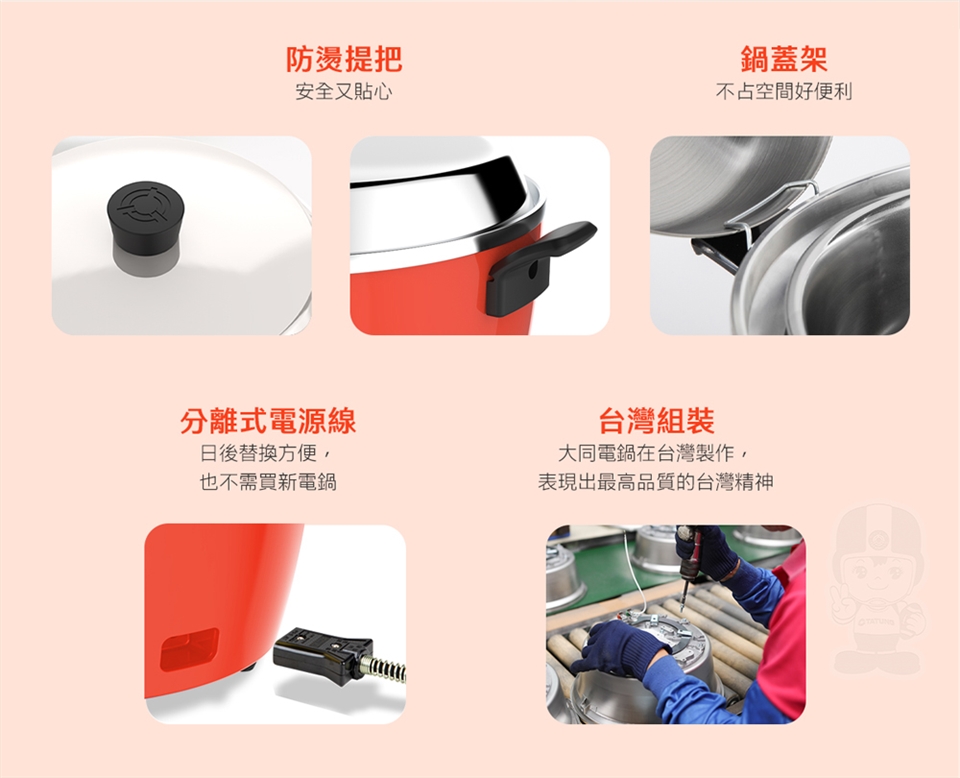 防燙提把
安全又貼心

鍋蓋架
不占空間好便利

分離式電源線
日後替換方便，
也不需買新電鍋

台灣組裝
大同電鍋在台灣製作，
表現出最高品質的台灣精神