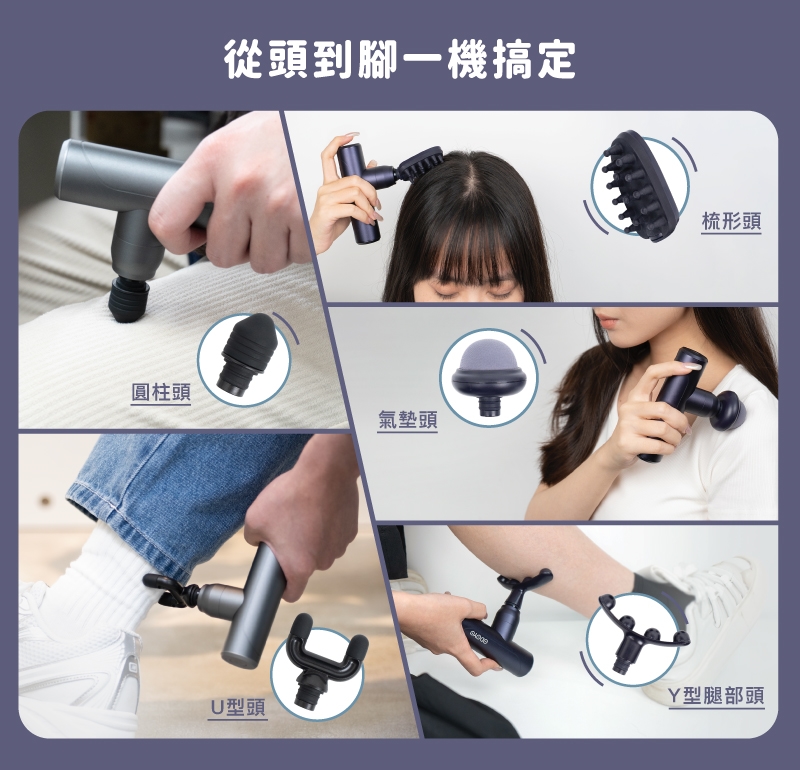 從頭到腳一機搞定

梳形頭

圓柱頭

氣墊頭

U型頭

Y型腿部頭