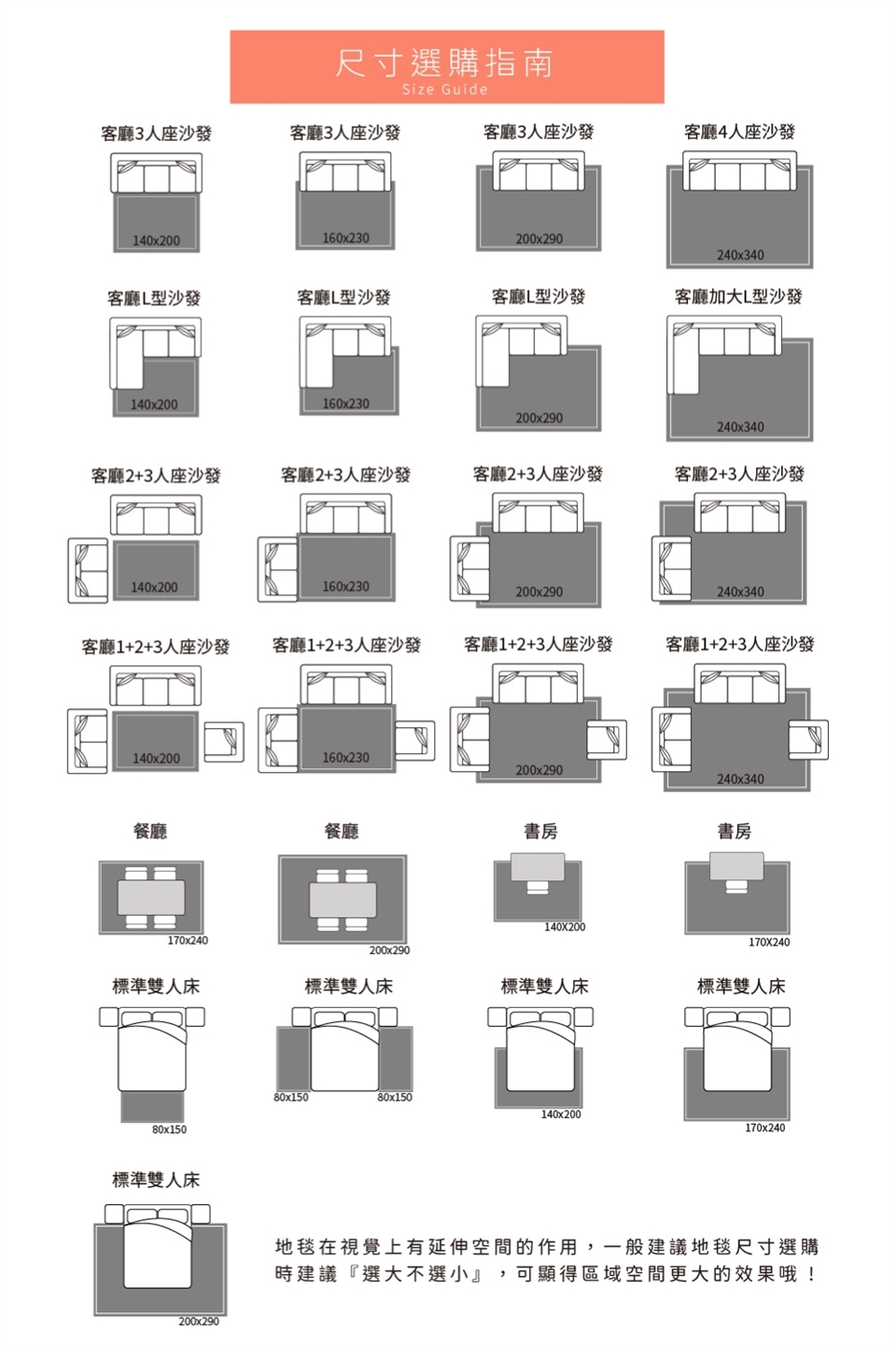 尺寸選購指南
Size Guide

客廳3人座沙發
140x200

客廳3人座沙發
160x230

客廳3人座沙發
200x290

客廳4人座沙發
240x340

客廳L型沙發
140x200

客廳L型沙發
160x230

客廳L型沙發
200x290

客廳加大L型沙發
240x340

客廳2+3人座沙發
140x200

客廳2+3人座沙發
160x230

客廳2+3人座沙發
200x290

客廳2+3人座沙發
240x340

客廳1+2+3人座沙發
140x200

客廳1+2+3人座沙發
160x230

客廳1+2+3人座沙發
200x290

客廳1+2+3人座沙發
240x340

餐廳
170x240

餐廳
200x290

書房
140X200

書房
170X240

標準雙人床
80x150

標準雙人床
80x150
80x150

標準雙人床
140x200

標準雙人床
170x240

標準雙人床
200x290

地毯在視覺上有延伸空間的作用，一般建議地毯尺寸選購時建議『選大不選小』，可顯得區域空間更大的效果哦！