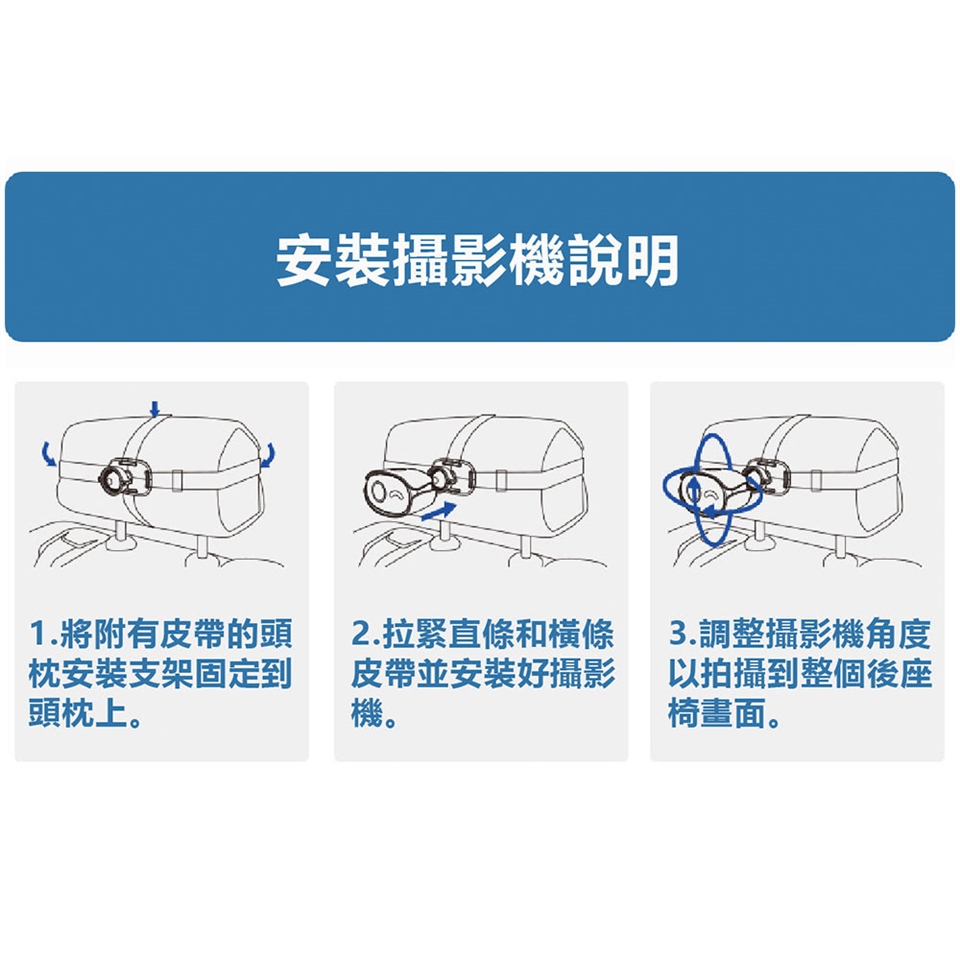 安裝攝影機說明

1.將附有皮帶的頭枕安裝支架固定到頭枕上。

2.拉緊直條和橫條皮帶並安裝好攝影機。

3.調整攝影機角度以拍攝到整個後座椅畫面。