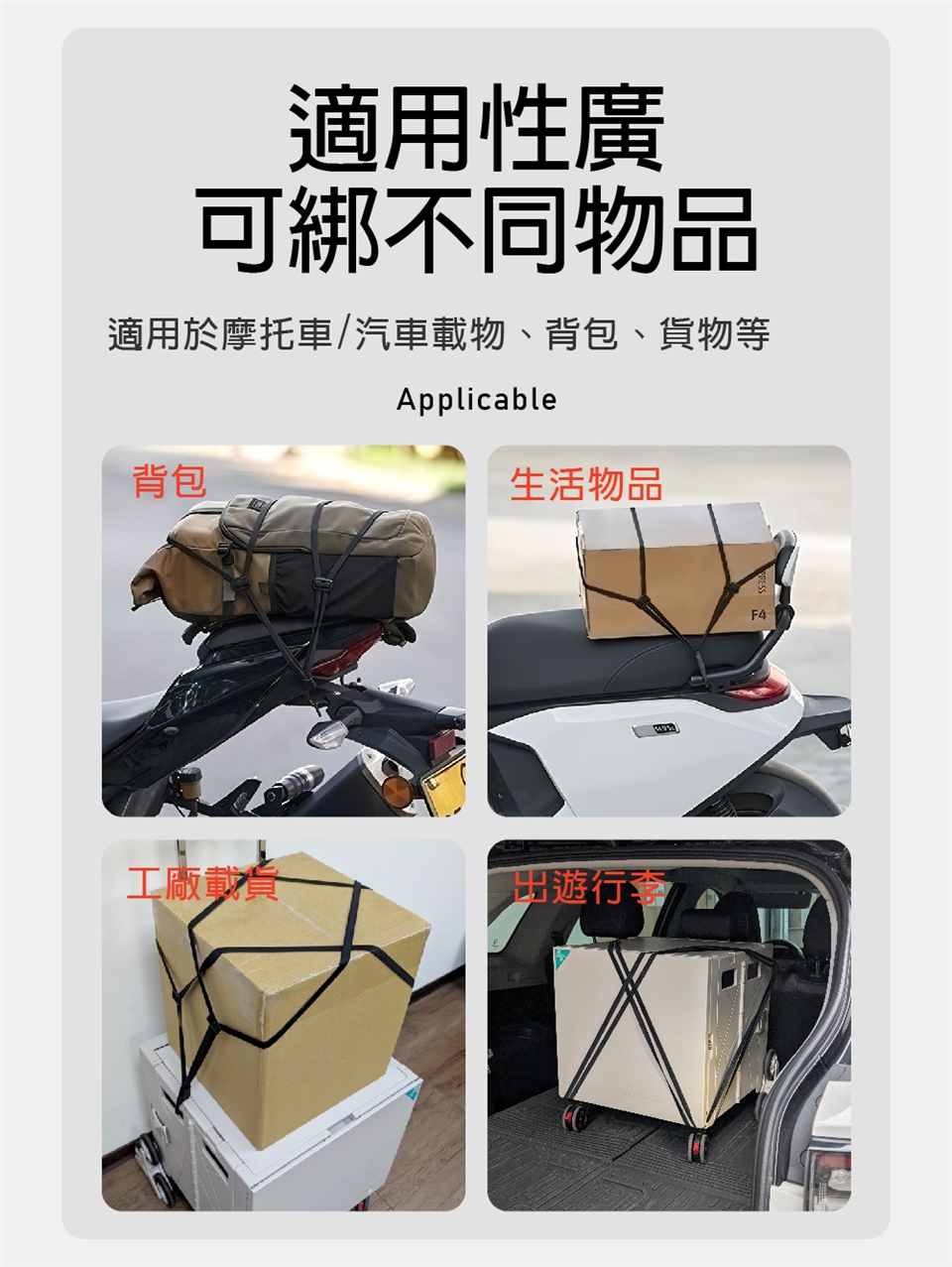 適用性廣
可綁不同物品

適用於摩托車/汽車載物、背包、貨物等

Applicable

背包

生活物品

F4

工廠載貨

出遊行李