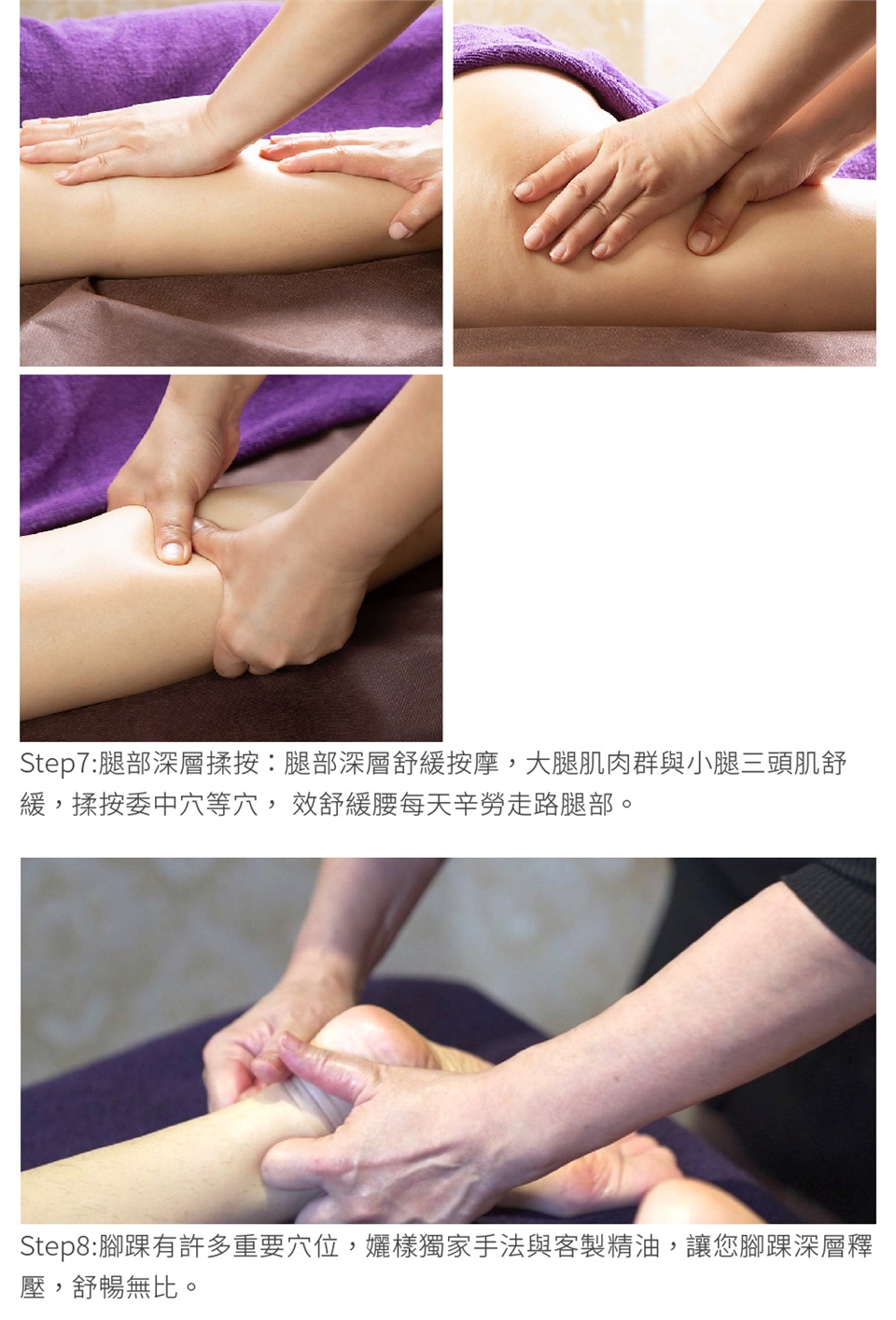 Step7:腿部深層揉按：腿部深層舒緩按摩，大腿肌肉群與小腿三頭肌舒緩，揉按委中穴等穴， 效舒緩腰每天辛勞走路腿部。

Step8:腳踝有許多重要穴位，孋樣獨家手法與客製精油，讓您腳踝深層釋壓，舒暢無比。