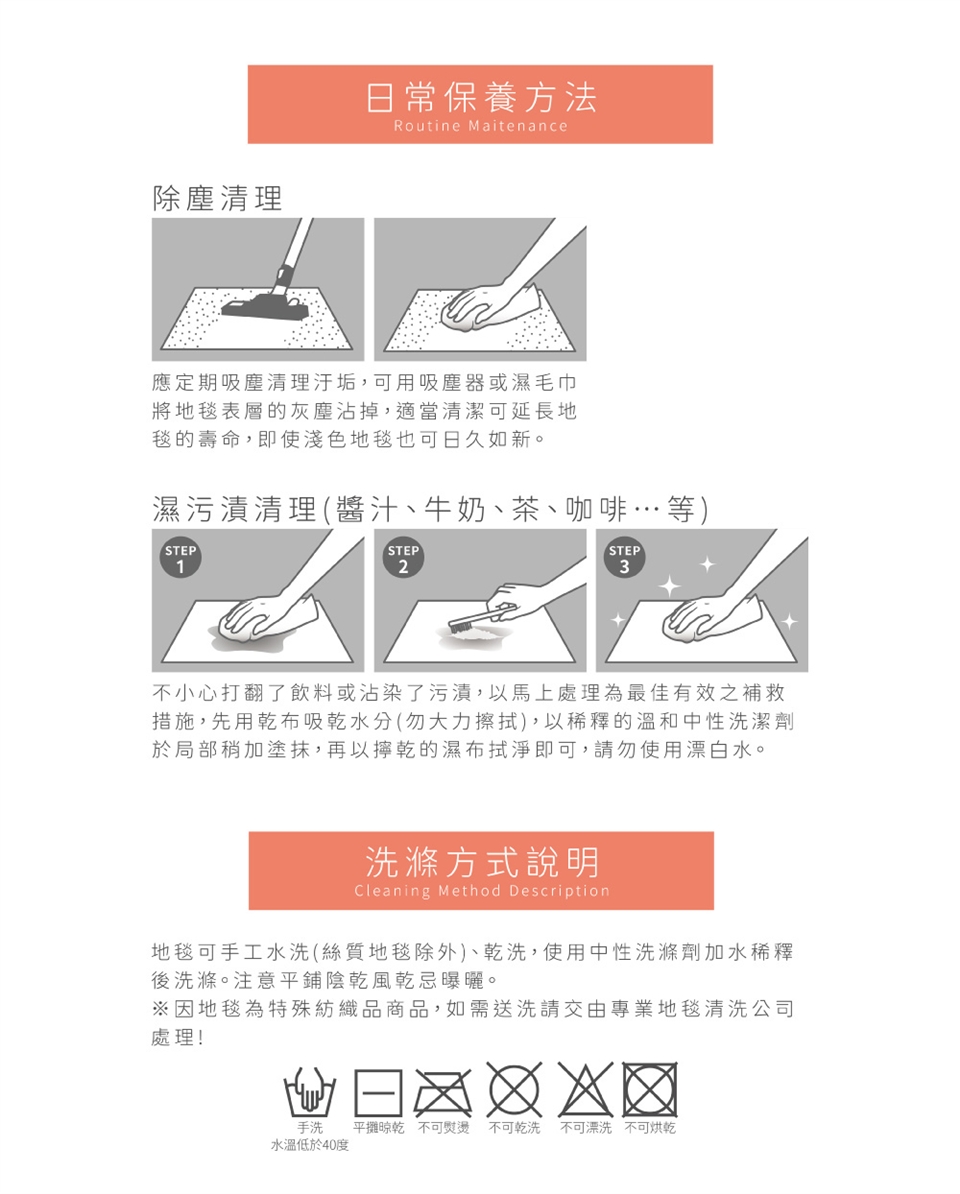 日常保養方法
Routine Maitenance

除塵清理

應定期吸塵清理汙垢，可用吸塵器或濕毛巾將地毯表層的灰塵沾掉，適當清潔可延長地毯的壽命，即使淺色地毯也可日久如新。

濕污漬清理(醬汁、牛奶、茶、咖啡…等)

STEP 1

STEP 2

STEP 3

不小心打翻了飲料或沾染了污漬，以馬上處理為最佳有效之補救措施，先用乾布吸乾水分(勿大力擦拭)，以稀釋的溫和中性洗潔劑於局部稍加塗抹，再以擰乾的濕布拭淨即可，請勿使用漂白水。

洗滌方式說明
Cleaning Method Description

地毯可手工水洗(絲質地毯除外)、乾洗，使用中性洗滌劑加水稀釋後洗滌。注意平鋪陰乾風乾忌曝曬。
※因地毯為特殊紡織品商品，如需送洗請交由專業地毯清洗公司處理!

手洗
水溫低於40度
平攤晾乾 不可熨燙 不可乾洗 不可漂洗 不可烘乾