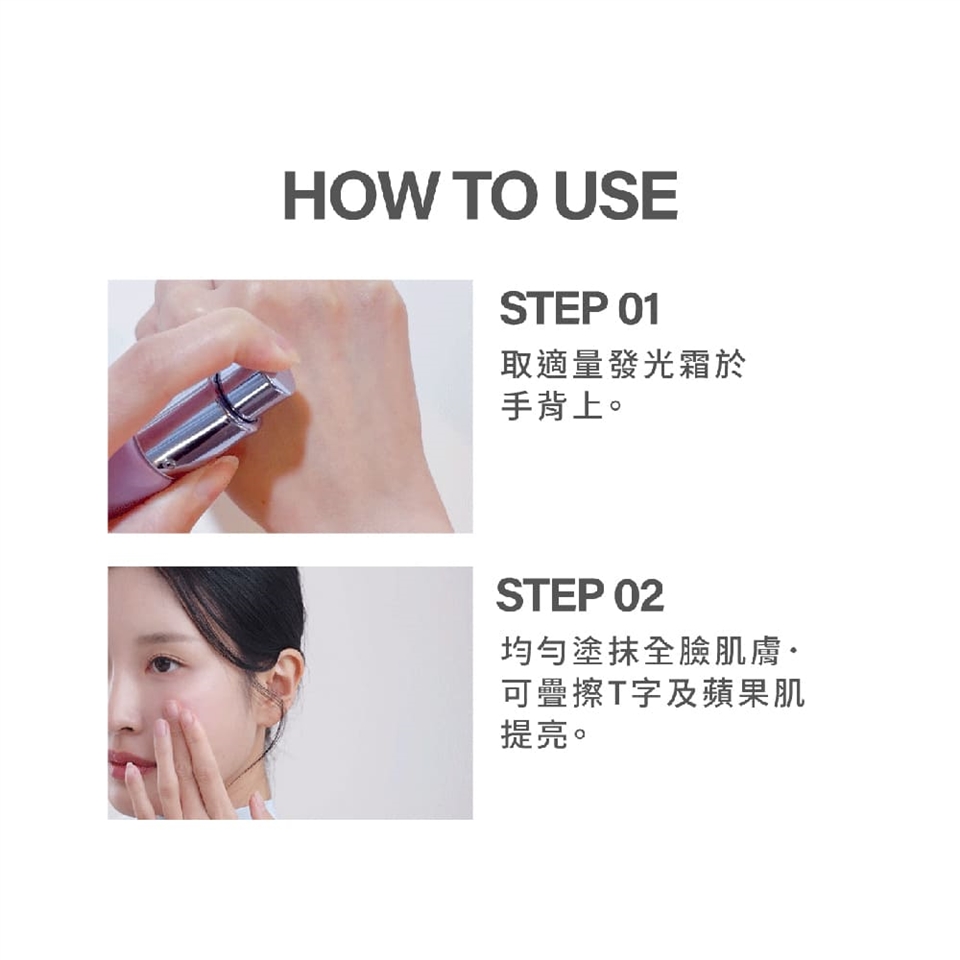 HOW TO USE

STEP 01
取適量發光霜於手背上。

STEP 02
均勻塗抹全臉肌膚，可疊擦T字及蘋果肌提亮。