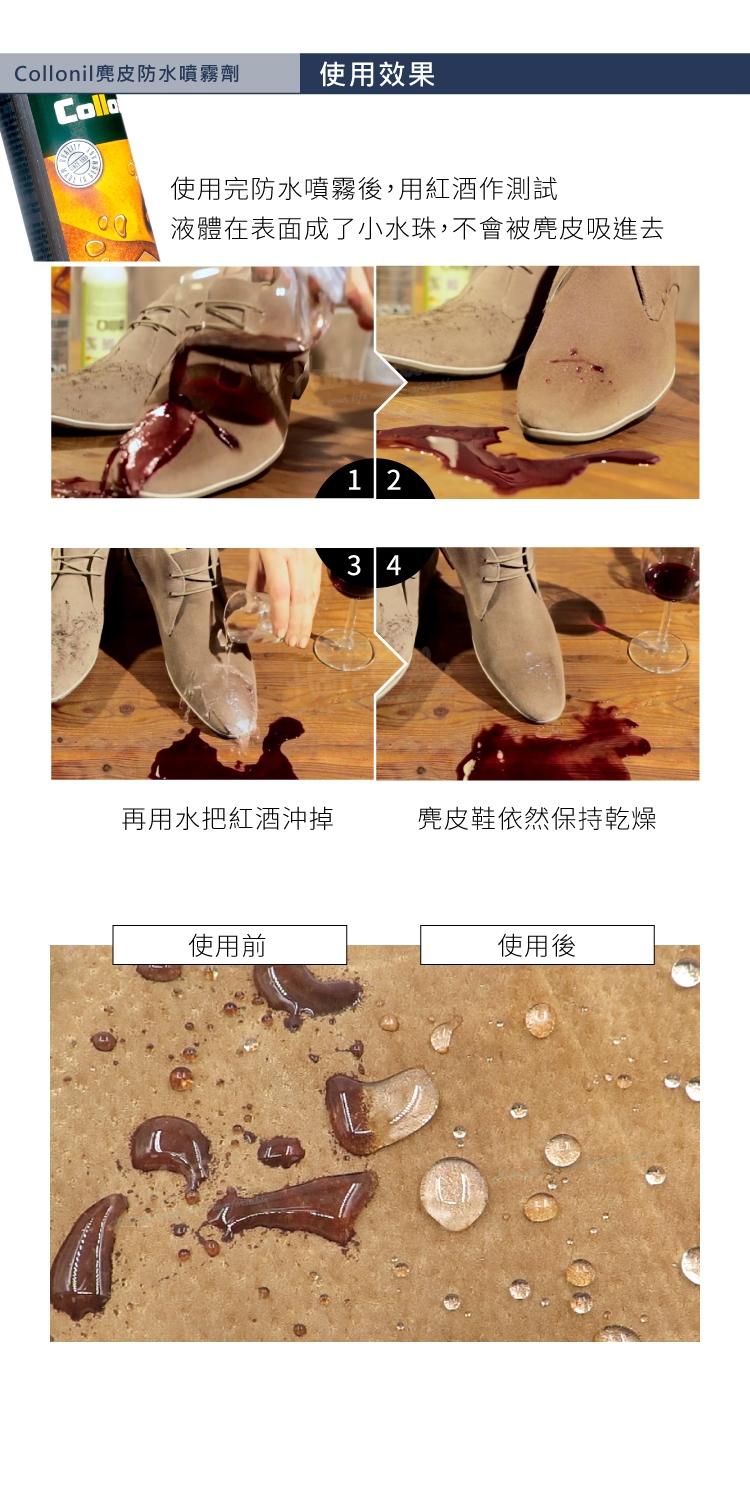 Collonil麂皮防水噴霧劑

使用效果

Collo

使用完防水噴霧後，用紅酒作測試
液體在表面成了小水珠，不會被麂皮吸進去

1 2

3 4

再用水把紅酒沖掉

麂皮鞋依然保持乾燥

使用前

使用後