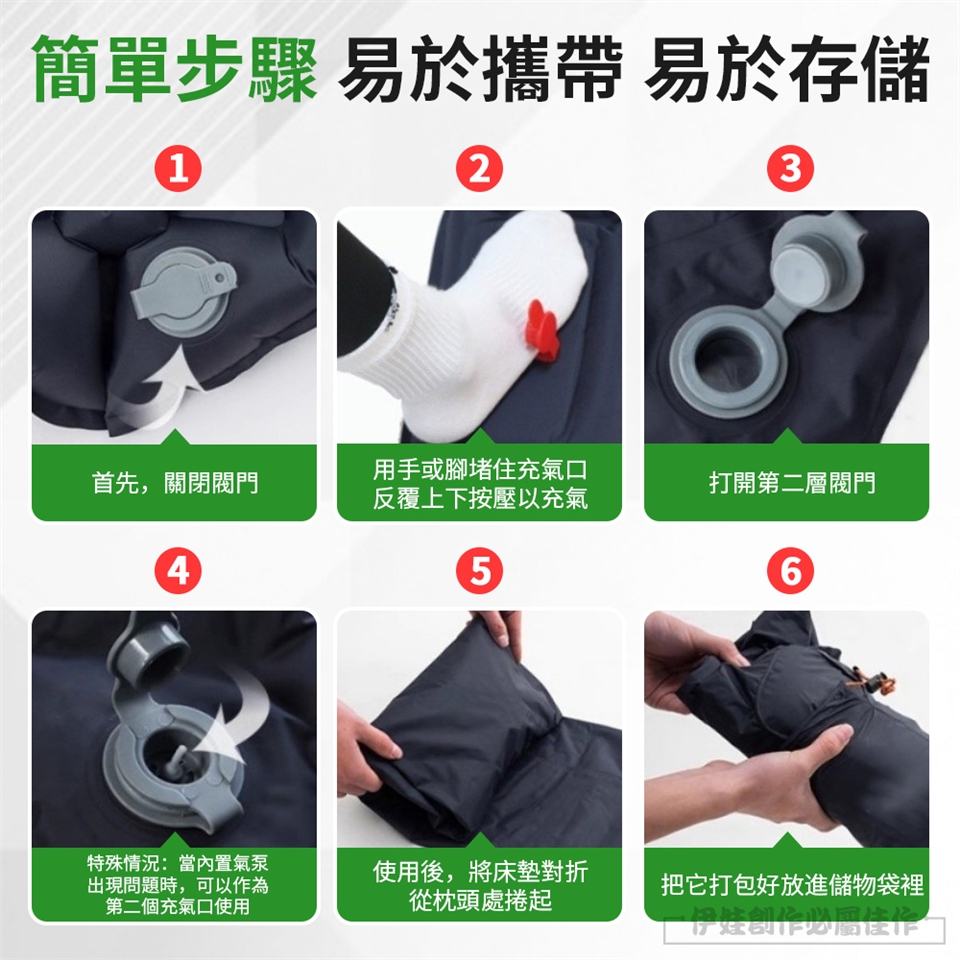 簡單步驟 易於攜帶 易於存儲

1
首先，關閉閥門

2
用手或腳堵住充氣口
反覆上下按壓以充氣

3
打開第二層閥門

4
特殊情況：當內置氣泵出現問題時，可以作為第二個充氣口使用

5
使用後，將床墊對折
從枕頭處捲起

6
把它打包好放進儲物袋裡

伊娃創作必屬佳作