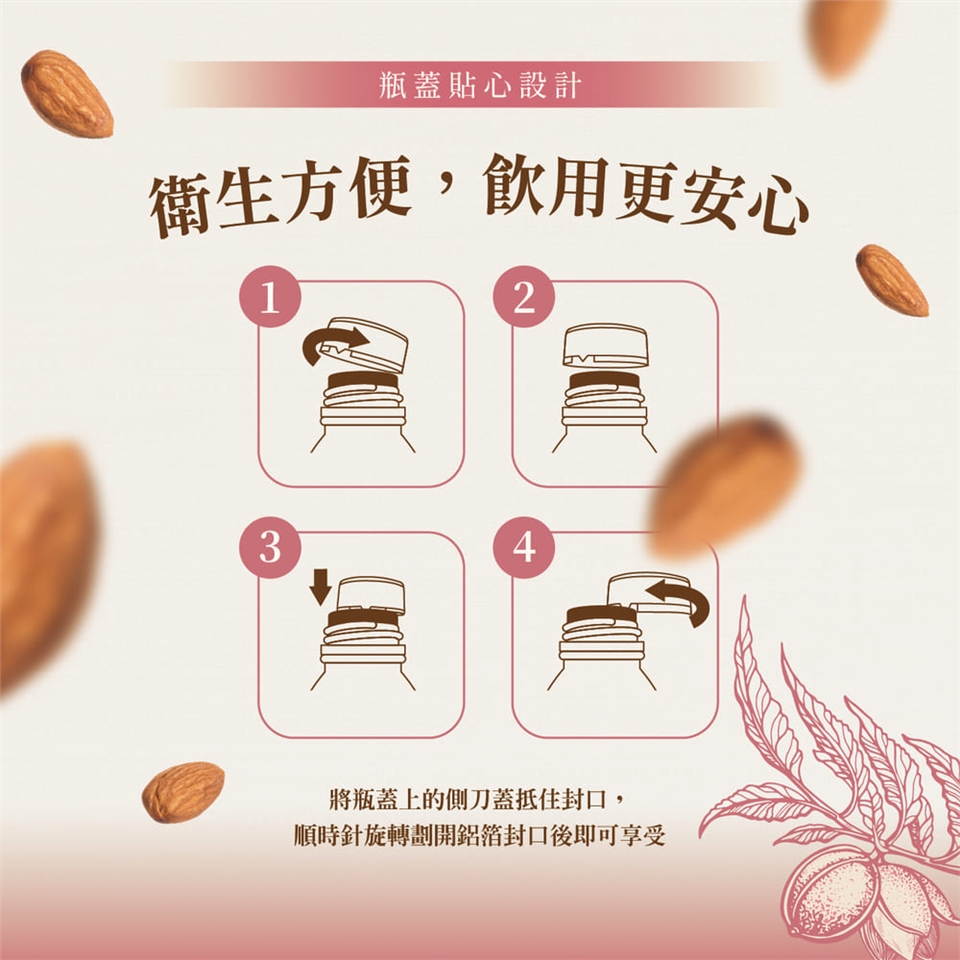 瓶蓋貼心設計

衛生方便，飲用更安心

1

2

3

4

將瓶蓋上的側刀蓋抵住封口，
順時針旋轉劃開鋁箔封口後即可享受