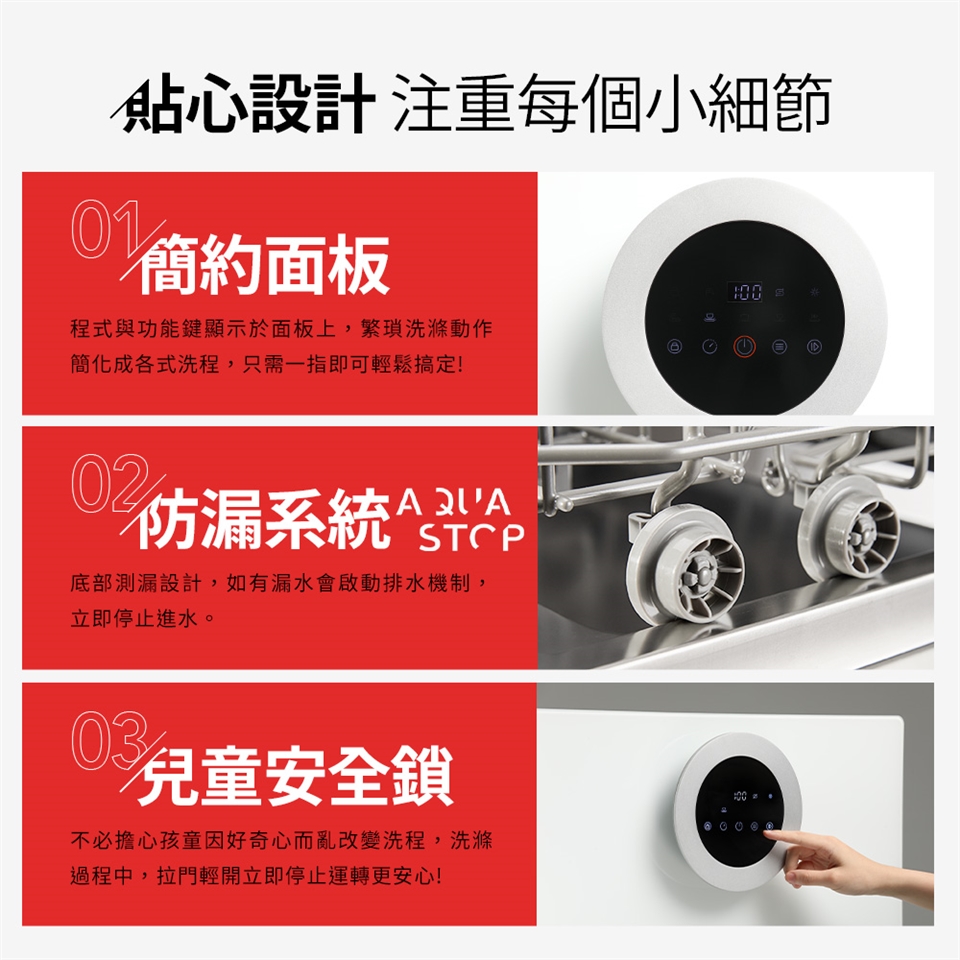 貼心設計 注重每個小細節

01 簡約面板

程式與功能鍵顯示於面板上，繁瑣洗滌動作簡化成各式洗程，只需一指即可輕鬆搞定!

1:00

02 防漏系統 AQUA STOP

底部測漏設計，如有漏水會啟動排水機制，立即停止進水。

03 兒童安全鎖

不必擔心孩童因好奇心而亂改變洗程，洗滌過程中，拉門輕開立即停止運轉更安心!

1:00