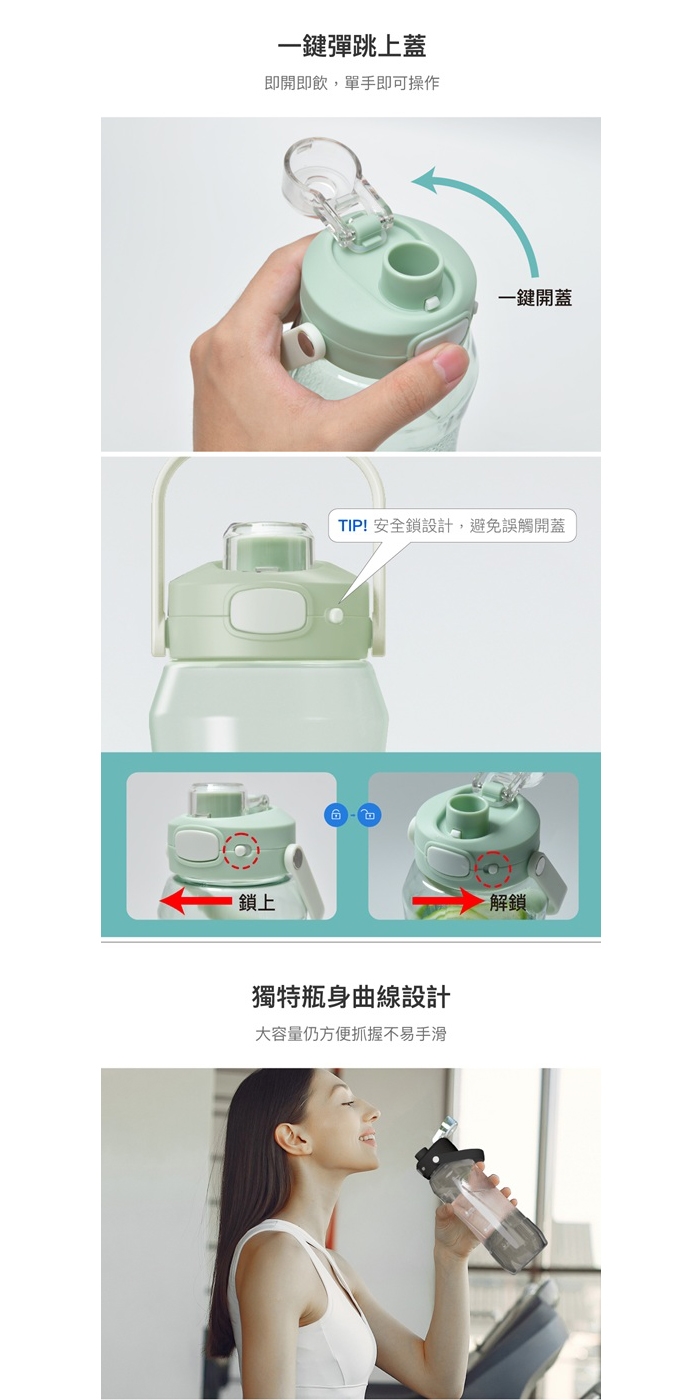 一鍵彈跳上蓋

即開即飲，單手即可操作

一鍵開蓋

TIP! 安全鎖設計，避免誤觸開蓋

鎖上

解鎖

獨特瓶身曲線設計

大容量仍方便抓握不易手滑