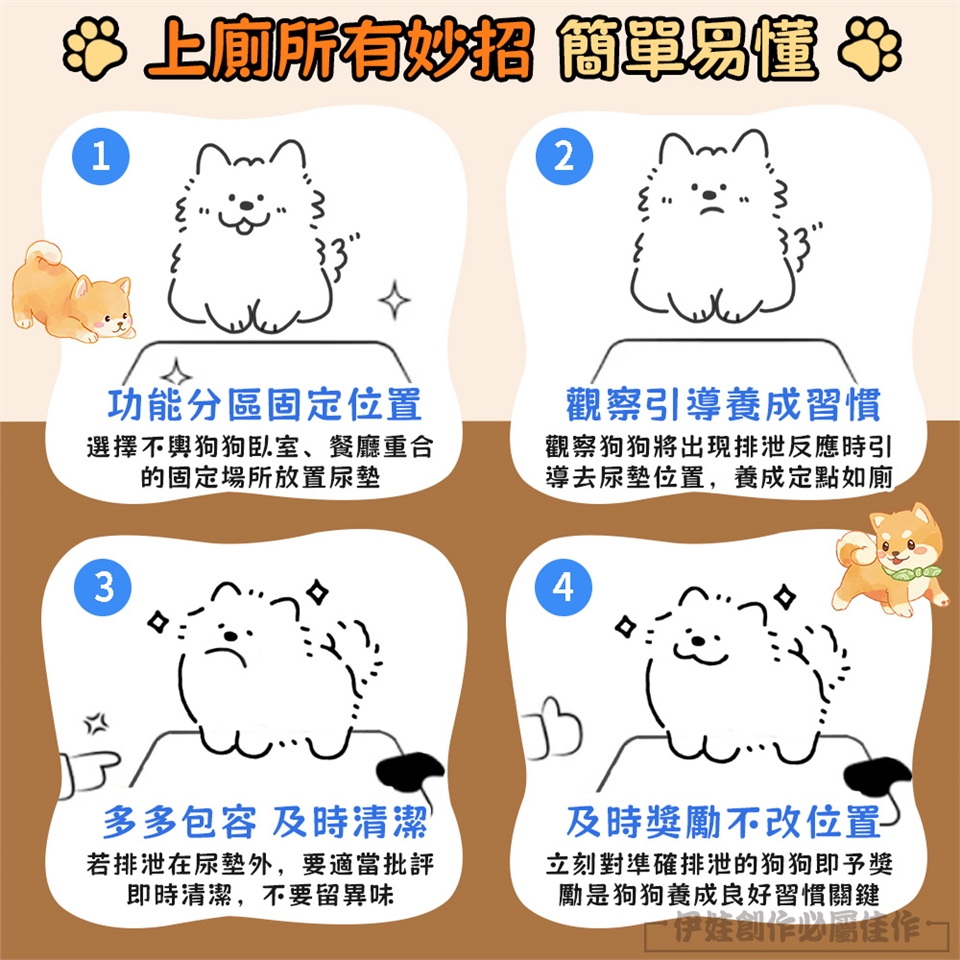 上廁所有妙招 簡單易懂

1
功能分區固定位置
選擇不與狗狗臥室、餐廳重合的固定場所放置尿墊

2
觀察引導養成習慣
觀察狗狗將出現排泄反應時引導去尿墊位置，養成定點如廁

3
多多包容 及時清潔
若排泄在尿墊外，要適當批評即時清潔，不要留異味

4
及時獎勵不改位置
立刻對準確排泄的狗狗即予獎勵是狗狗養成良好習慣關鍵

伊娃創作必屬佳作