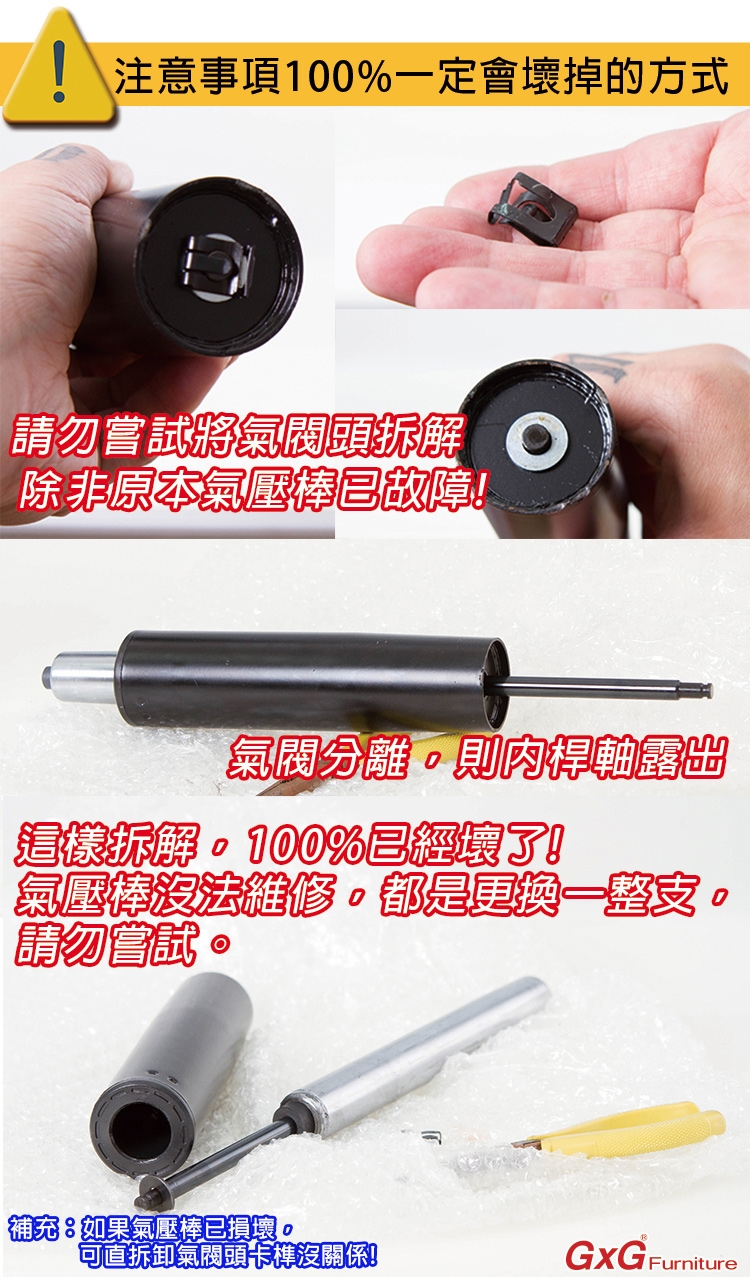 注意事項100%一定會壞掉的方式

請勿嘗試將氣閥頭拆解
除非原本氣壓棒已故障!

氣閥分離，則內桿軸露出

這樣拆解，100%已經壞了!
氣壓棒沒法維修，都是更換一整支，
請勿嘗試。

補充：如果氣壓棒已損壞，
可直拆卸氣閥頭卡榫沒關係!

GxG Furniture