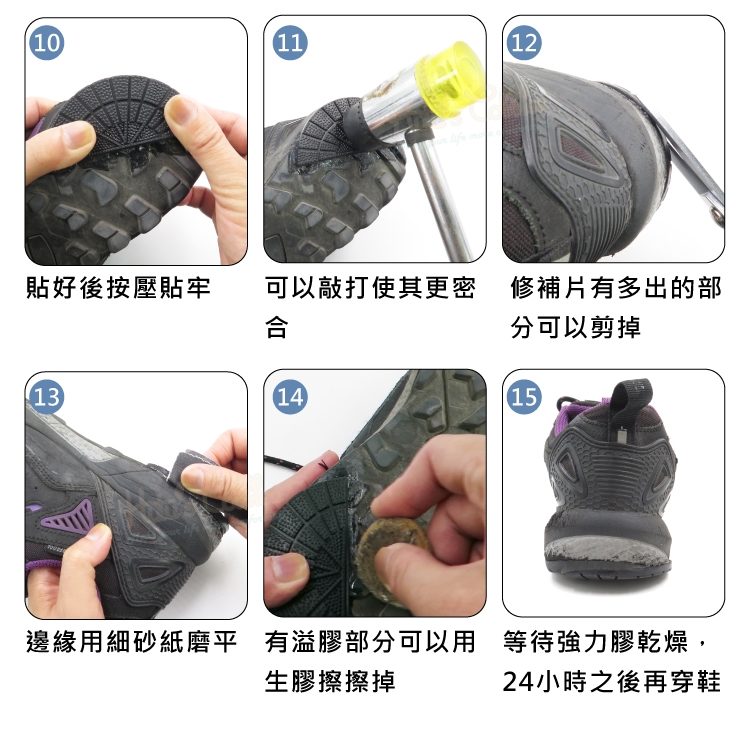 10

貼好後按壓貼牢

11

可以敲打使其更密合

12

修補片有多出的部分可以剪掉

13

邊緣用細砂紙磨平

14

有溢膠部分可以用生膠擦擦掉

15

等待強力膠乾燥，24小時之後再穿鞋