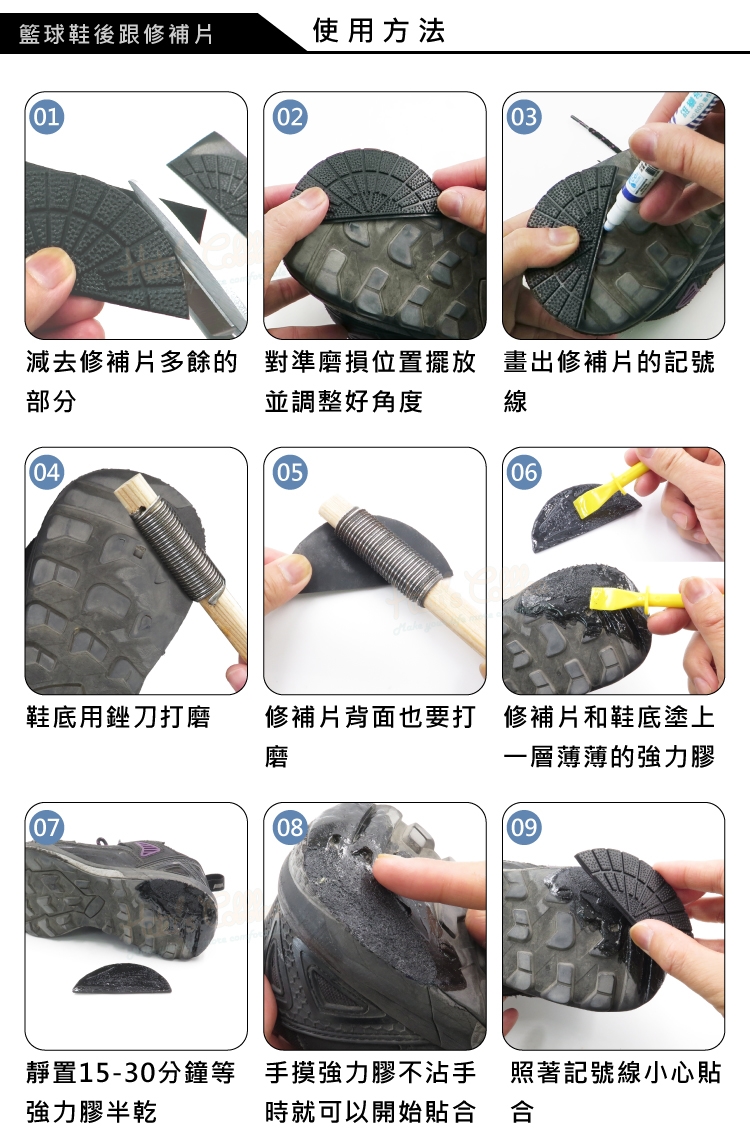 籃球鞋後跟修補片

使用方法

01

減去修補片多餘的部分

02

對準磨損位置擺放並調整好角度

03

畫出修補片的記號線

04

鞋底用銼刀打磨

05

修補片背面也要打磨

06

修補片和鞋底塗上一層薄薄的強力膠

07

靜置15-30分鐘等強力膠半乾

08

手摸強力膠不沾手時就可以開始貼合

09

照著記號線小心貼合