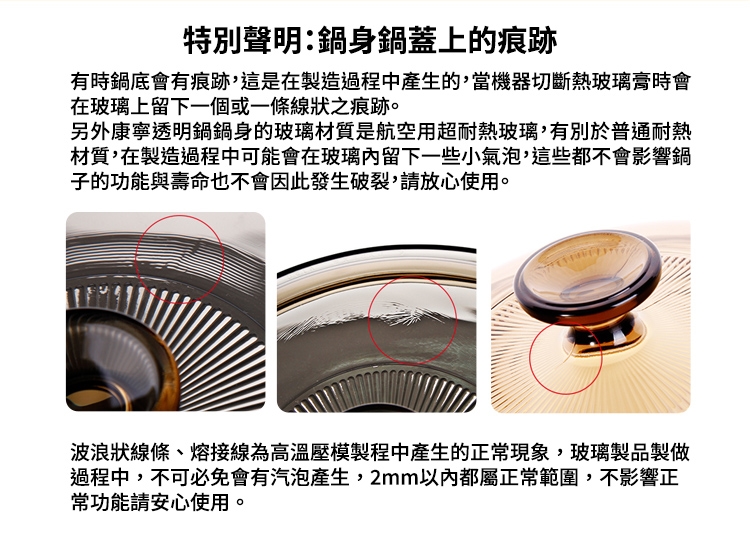 特別聲明:鍋身鍋蓋上的痕跡

有時鍋底會有痕跡,這是在製造過程中產生的,當機器切斷熱玻璃膏時會在玻璃上留下一個或一條線狀之痕跡。
另外康寧透明鍋鍋身的玻璃材質是航空用超耐熱玻璃,有別於普通耐熱材質,在製造過程中可能會在玻璃內留下一些小氣泡,這些都不會影響鍋子的功能與壽命也不會因此發生破裂,請放心使用。

波浪狀線條、熔接線為高溫壓模製程中產生的正常現象，玻璃製品製做過程中，不可必免會有汽泡產生，2mm以內都屬正常範圍，不影響正常功能請安心使用。