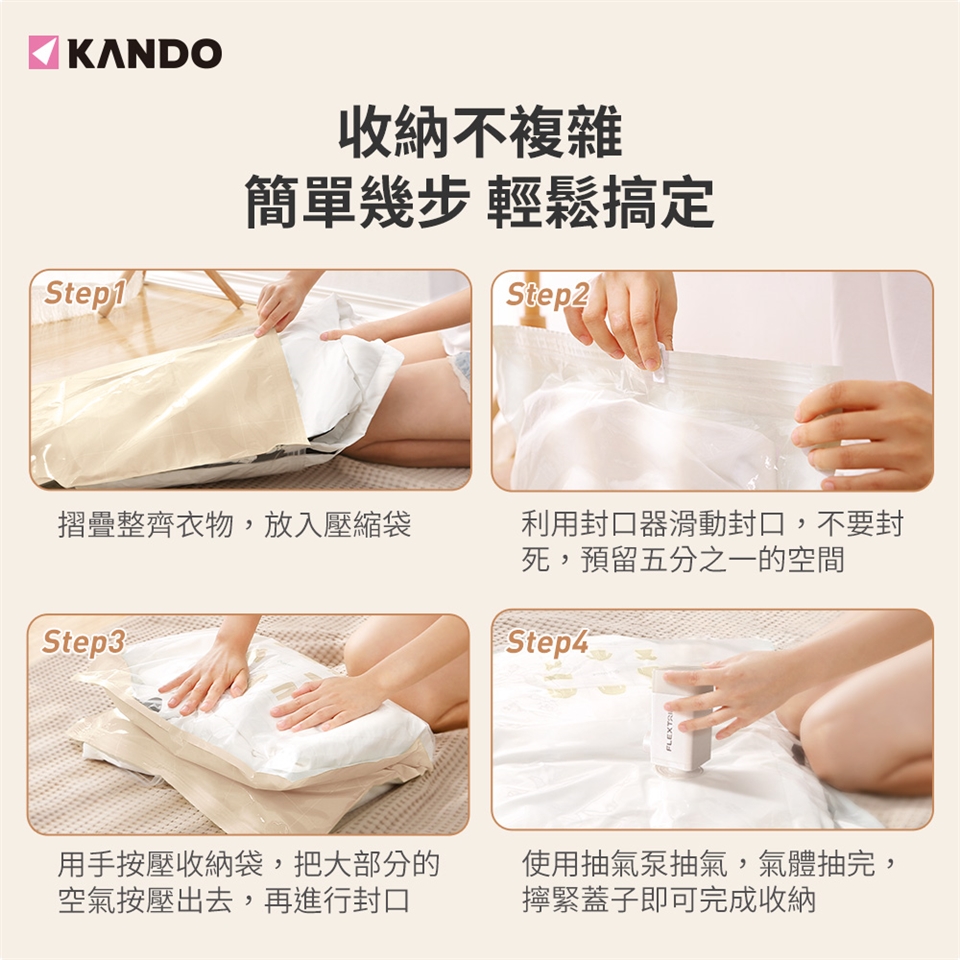 KANDO

收納不複雜
簡單幾步 輕鬆搞定

Step1

摺疊整齊衣物，放入壓縮袋

Step2

利用封口器滑動封口，不要封死，預留五分之一的空間

Step3

用手按壓收納袋，把大部分的空氣按壓出去，再進行封口

Step4

FLEXTR

使用抽氣泵抽氣，氣體抽完，擰緊蓋子即可完成收納