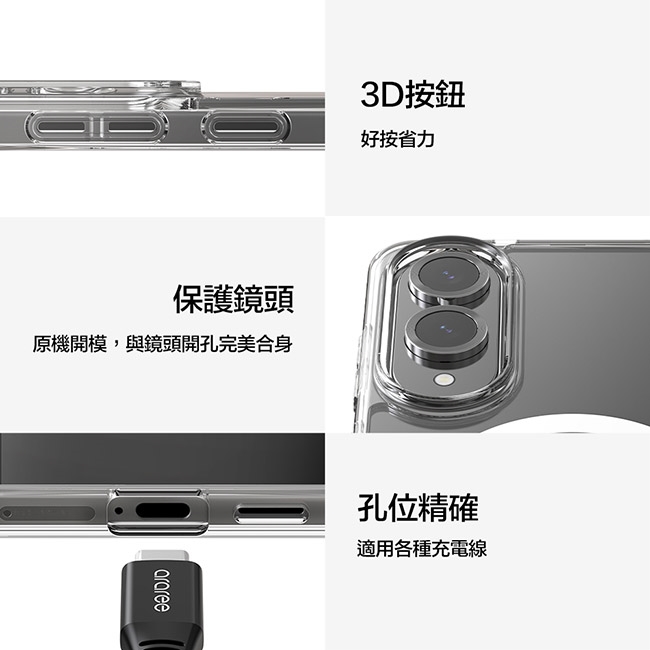 3D按鈕

好按省力

保護鏡頭

原機開模，與鏡頭開孔完美合身

孔位精確

適用各種充電線

araree