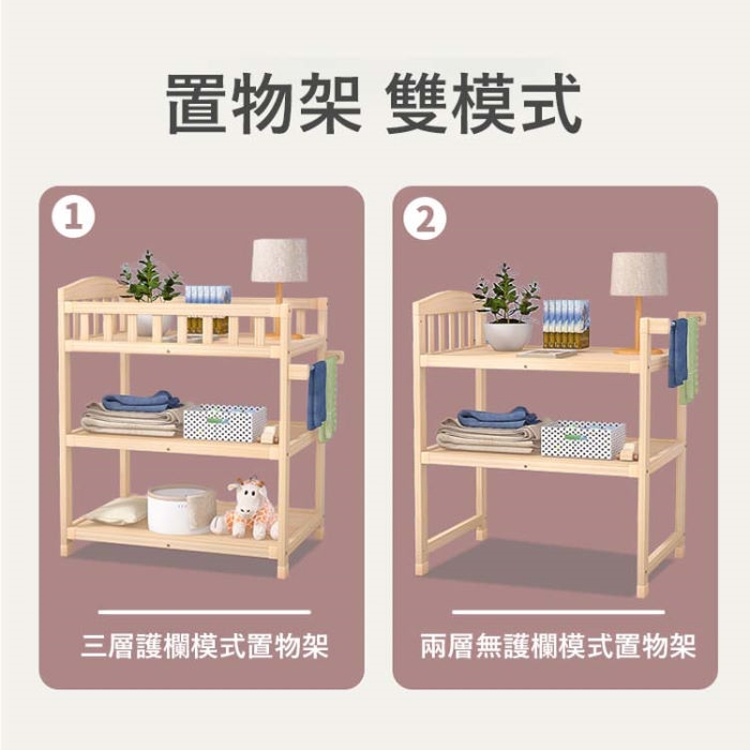 置物架 雙模式

1

三層護欄模式置物架

2

兩層無護欄模式置物架