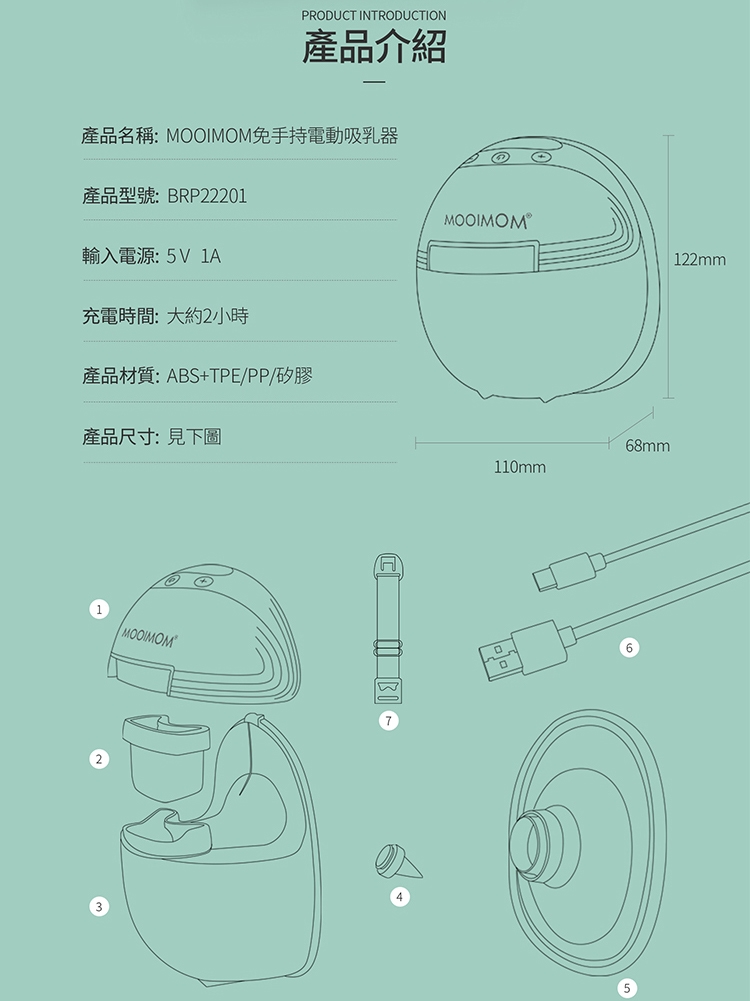 PRODUCT INTRODUCTION
產品介紹

產品名稱: MOOIMOM免手持電動吸乳器

產品型號: BRP22201

輸入電源: 5V 1A

充電時間: 大約2小時

產品材質: ABS+TPE/PP/矽膠

產品尺寸: 見下圖

MOOIMOM®
122mm
68mm
110mm

1
MOOIMOM®
2
3
7
4
6
5