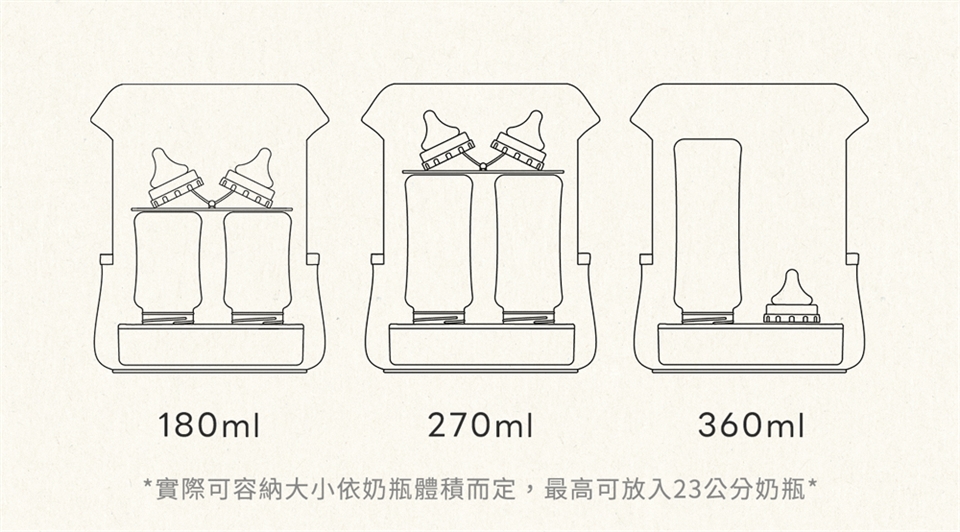 180ml

270ml

360ml

*實際可容納大小依奶瓶體積而定，最高可放入23公分奶瓶*