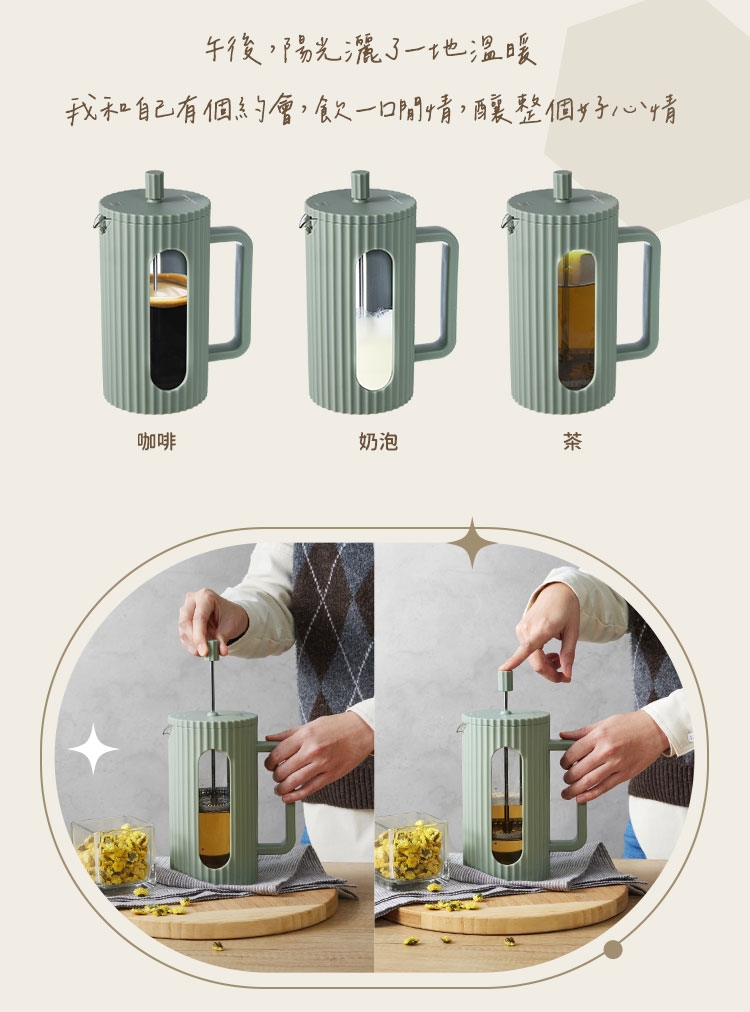 午後，陽光灑了一地溫暖

我和自己有個約會，飲一口閒情，釀整個好心情

咖啡

奶泡

茶