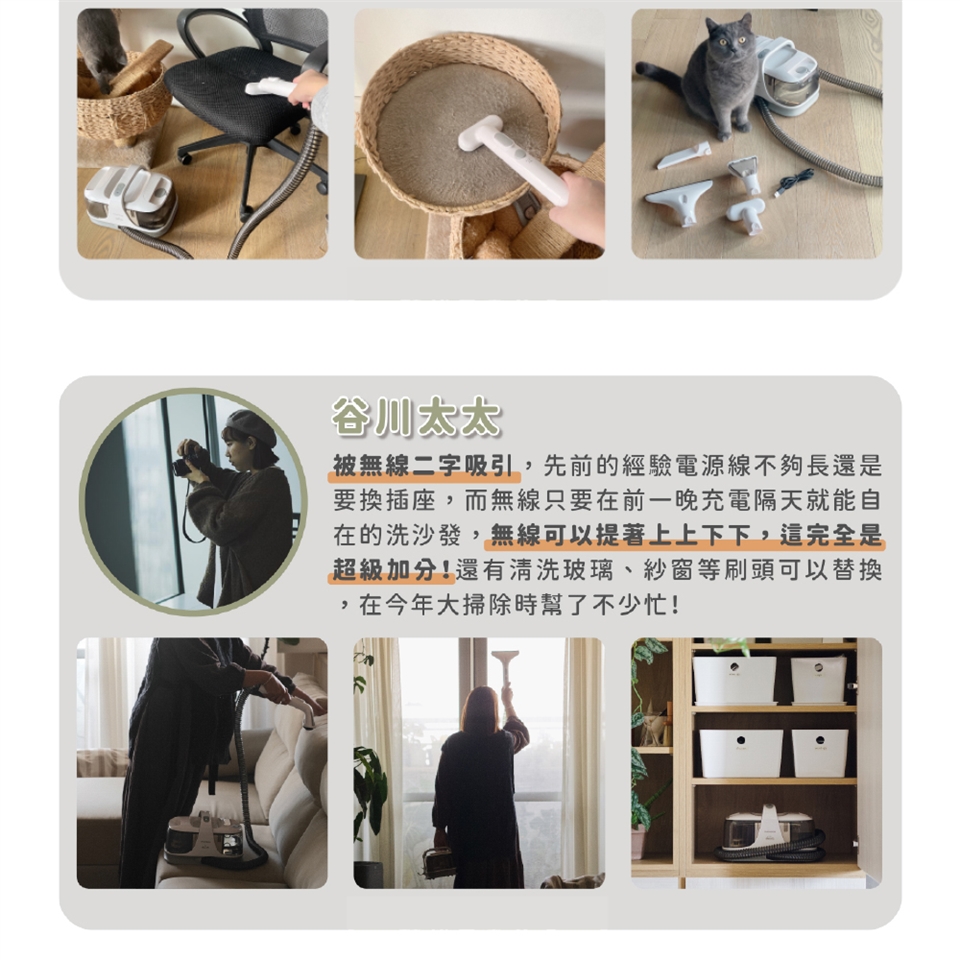 谷川太太

被無線二字吸引，先前的經驗電源線不夠長還是要換插座，而無線只要在前一晚充電隔天就能自在的洗沙發，無線可以提著上上下下，這完全是超級加分！還有清洗玻璃、紗窗等刷頭可以替換，在今年大掃除時幫了不少忙！