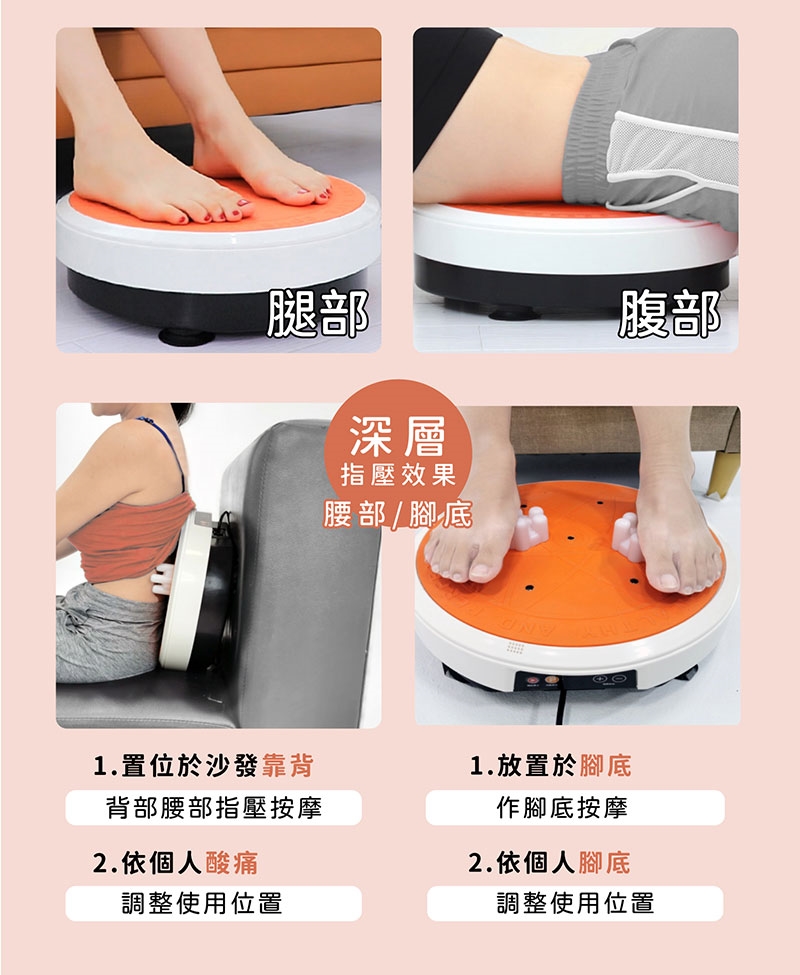 腿部

腹部

深層
指壓效果
腰部/腳底

1.置位於沙發靠背
背部腰部指壓按摩

2.依個人酸痛
調整使用位置

1.放置於腳底
作腳底按摩

2.依個人腳底
調整使用位置