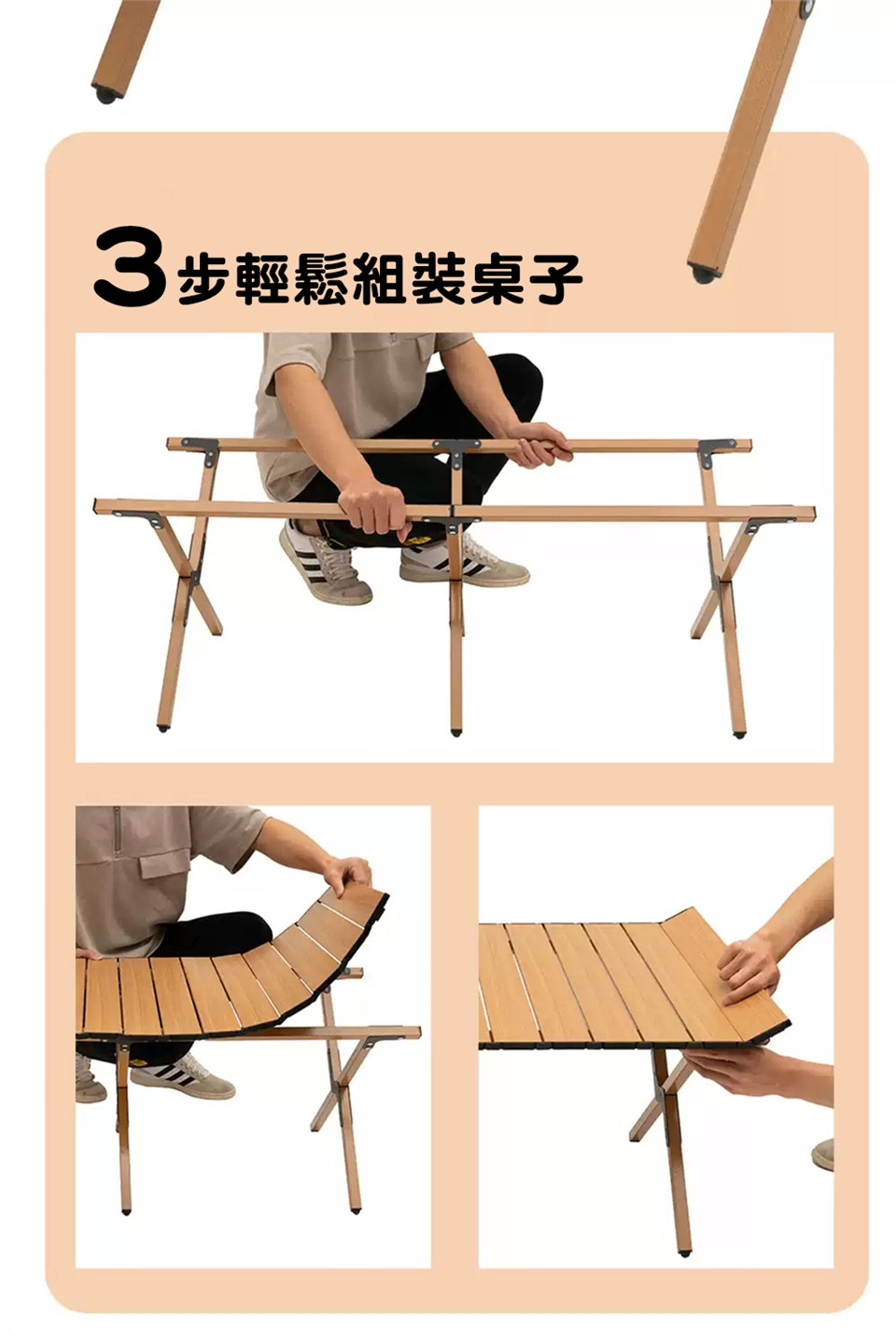 3步輕鬆組裝桌子