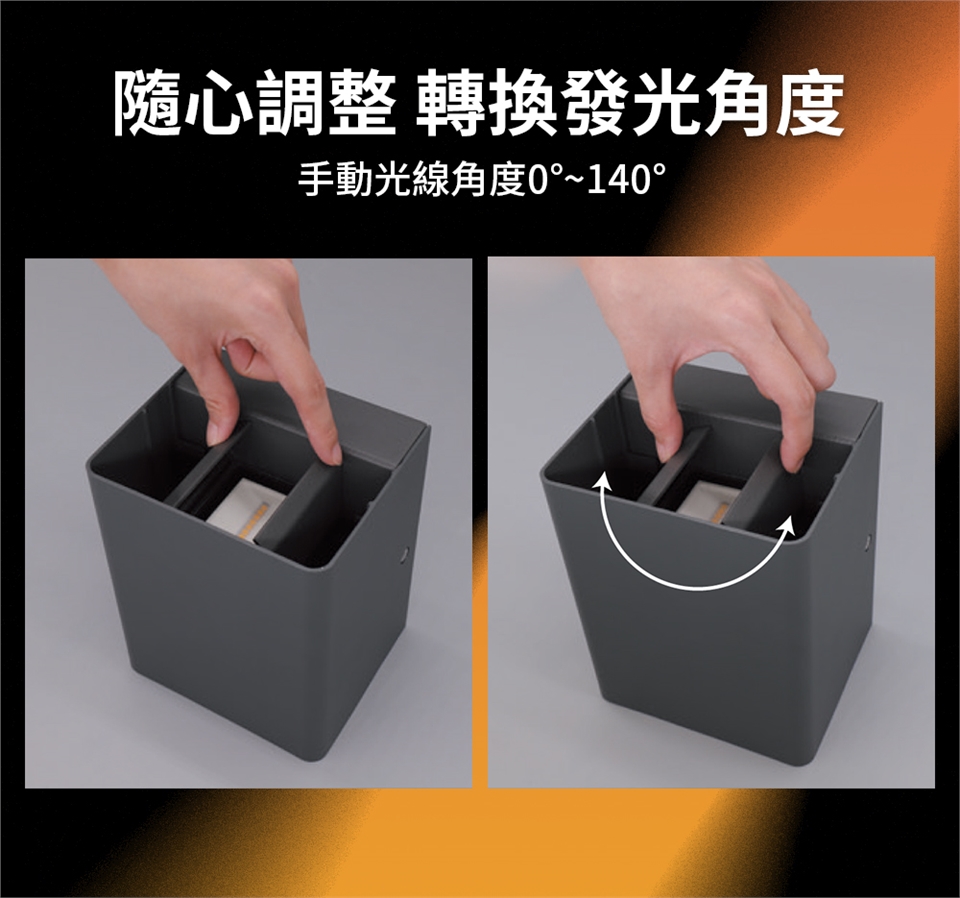 隨心調整 轉換發光角度

手動光線角度0°~140°