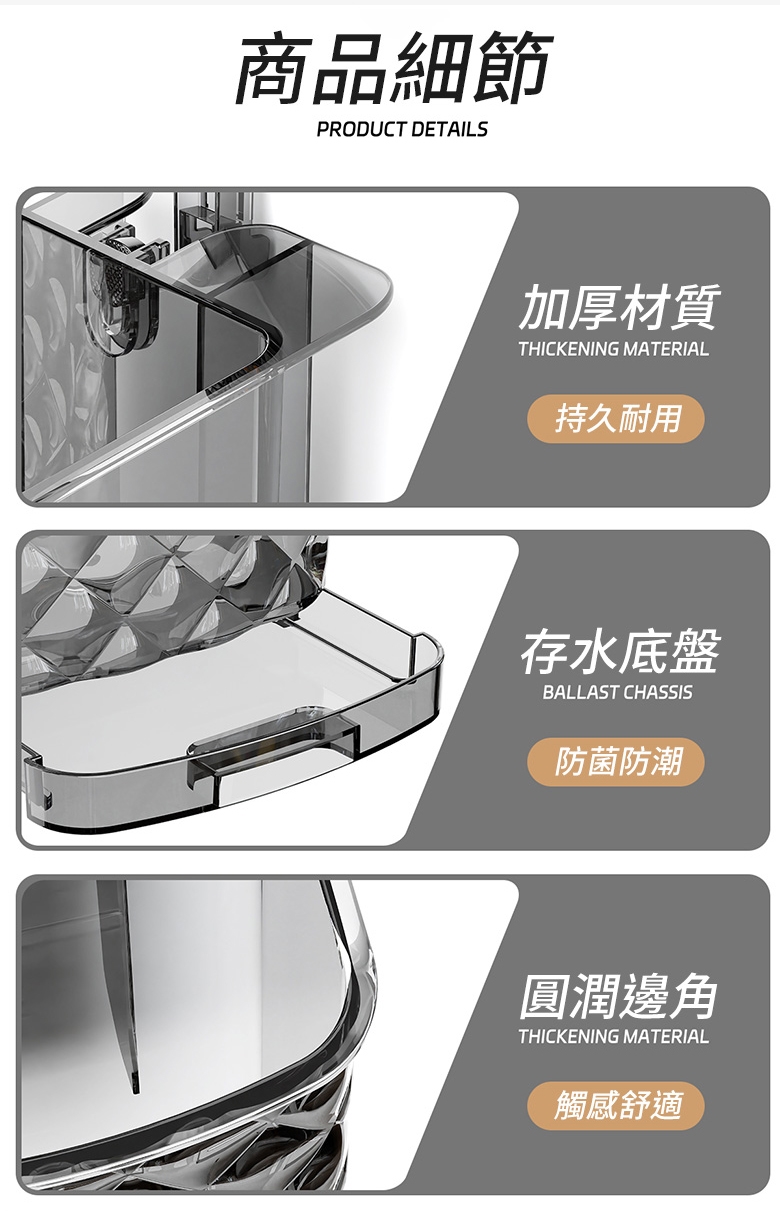 商品細節
PRODUCT DETAILS

加厚材質
THICKENING MATERIAL
持久耐用

存水底盤
BALLAST CHASSIS
防菌防潮

圓潤邊角
THICKENING MATERIAL
觸感舒適