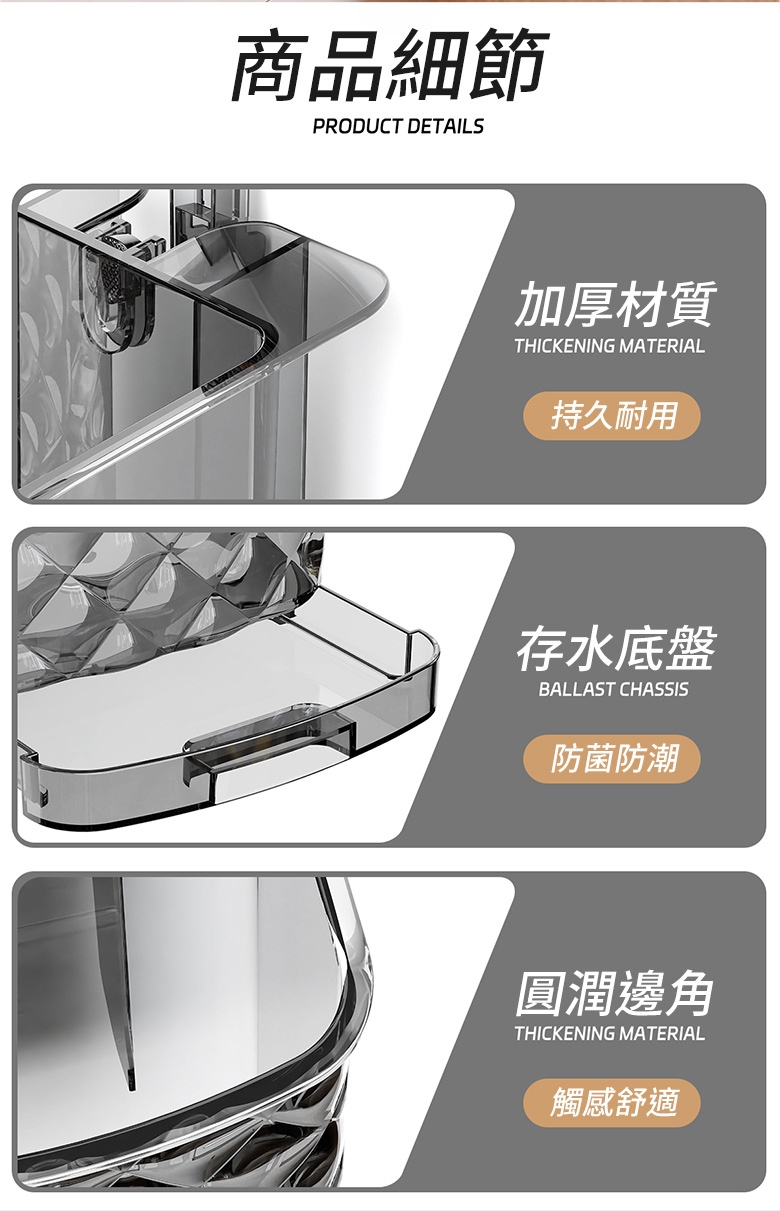 商品細節
PRODUCT DETAILS

加厚材質
THICKENING MATERIAL
持久耐用

存水底盤
BALLAST CHASSIS
防菌防潮

圓潤邊角
THICKENING MATERIAL
觸感舒適