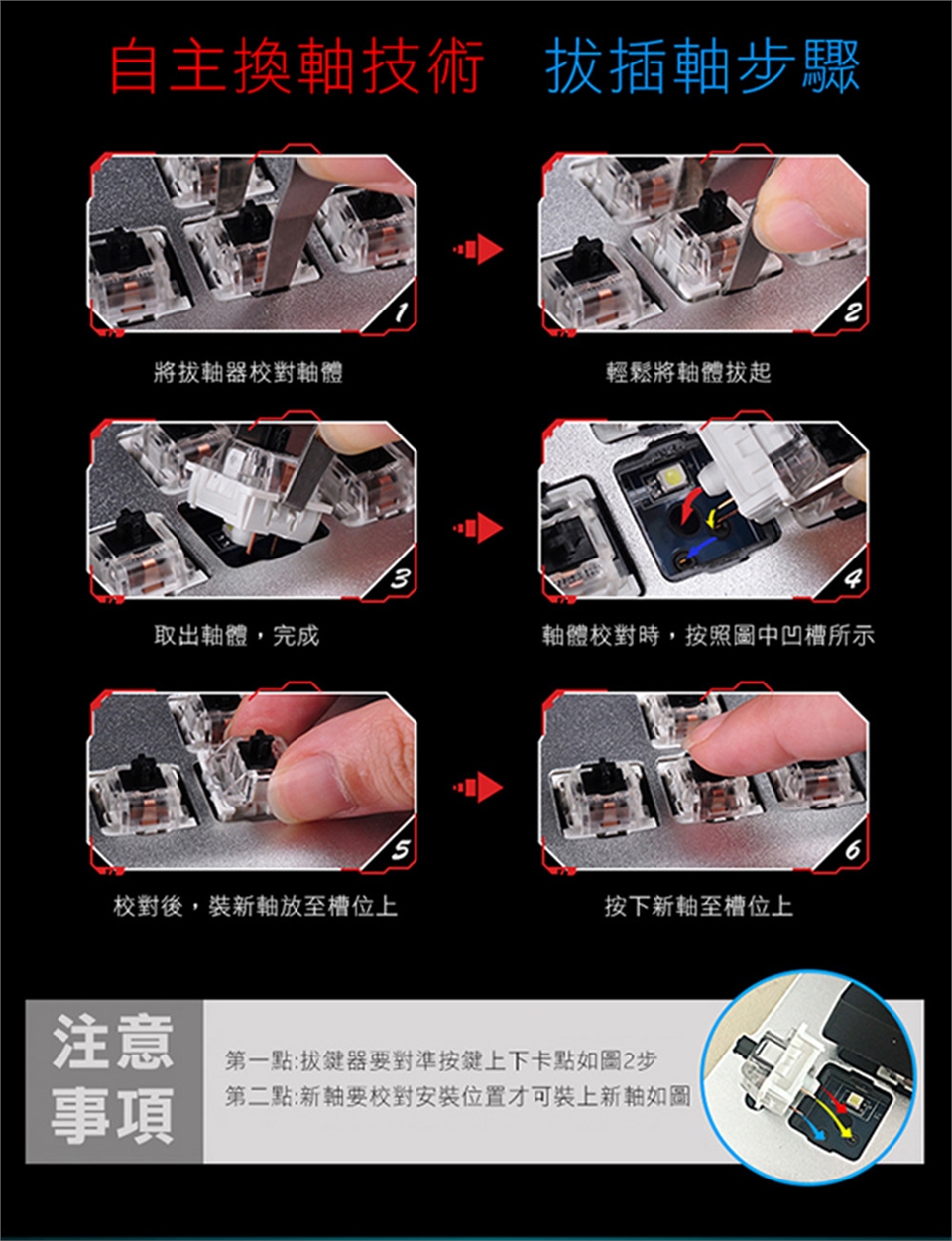 自主換軸技術 拔插軸步驟

1
將拔軸器校對軸體

2
輕鬆將軸體拔起

3
取出軸體，完成

4
軸體校對時，按照圖中凹槽所示

5
校對後，裝新軸放至槽位上

6
按下新軸至槽位上

注意事項

第一點:拔鍵器要對準按鍵上下卡點如圖2步
第二點:新軸要校對安裝位置才可裝上新軸如圖