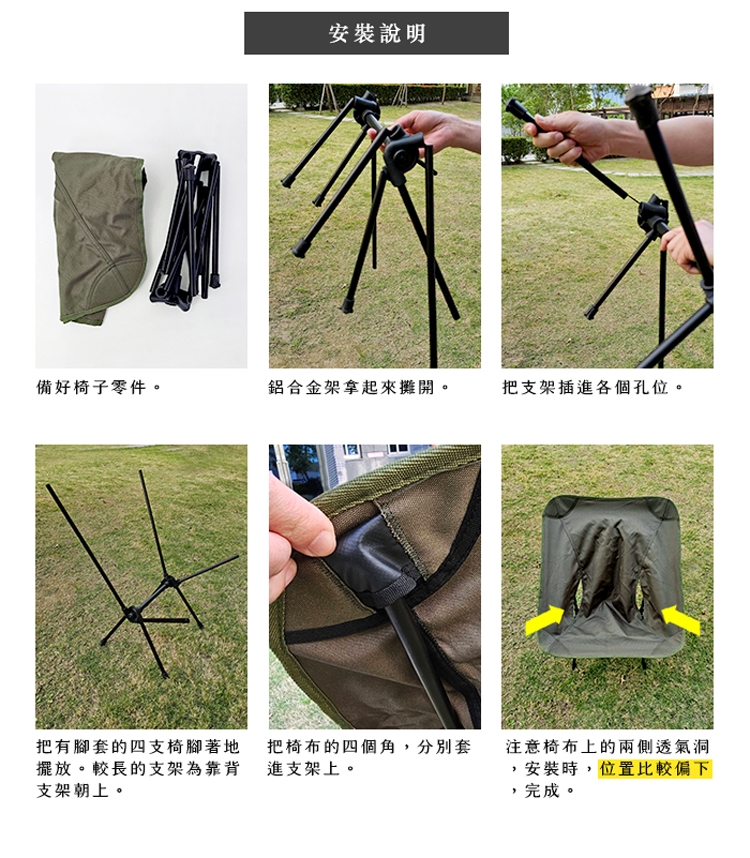 安裝說明

備好椅子零件。

鋁合金架拿起來攤開。

把支架插進各個孔位。

把有腳套的四支椅腳著地擺放。較長的支架為靠背支架朝上。

把椅布的四個角，分別套進支架上。

注意椅布上的兩側透氣洞，安裝時，位置比較偏下，完成。