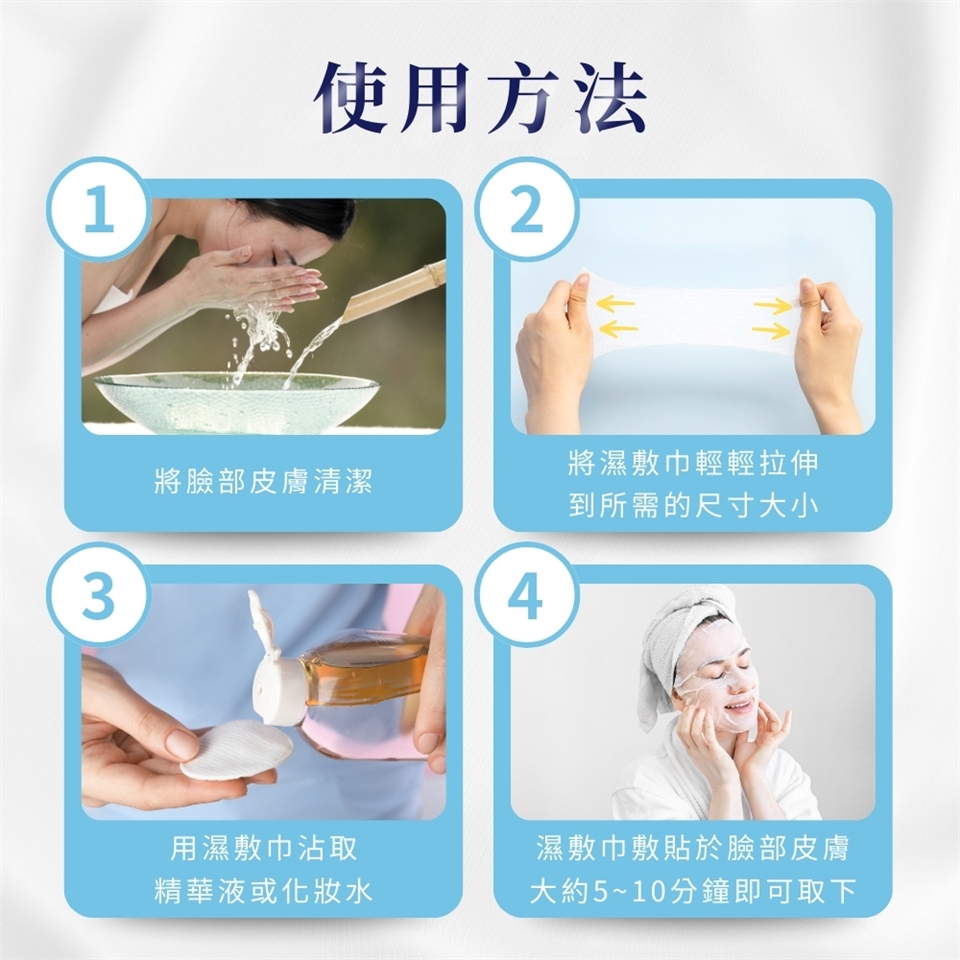 使用方法

1

將臉部皮膚清潔

2

將濕敷巾輕輕拉伸
到所需的尺寸大小

3

用濕敷巾沾取
精華液或化妝水

4

濕敷巾敷貼於臉部皮膚
大約5~10分鐘即可取下