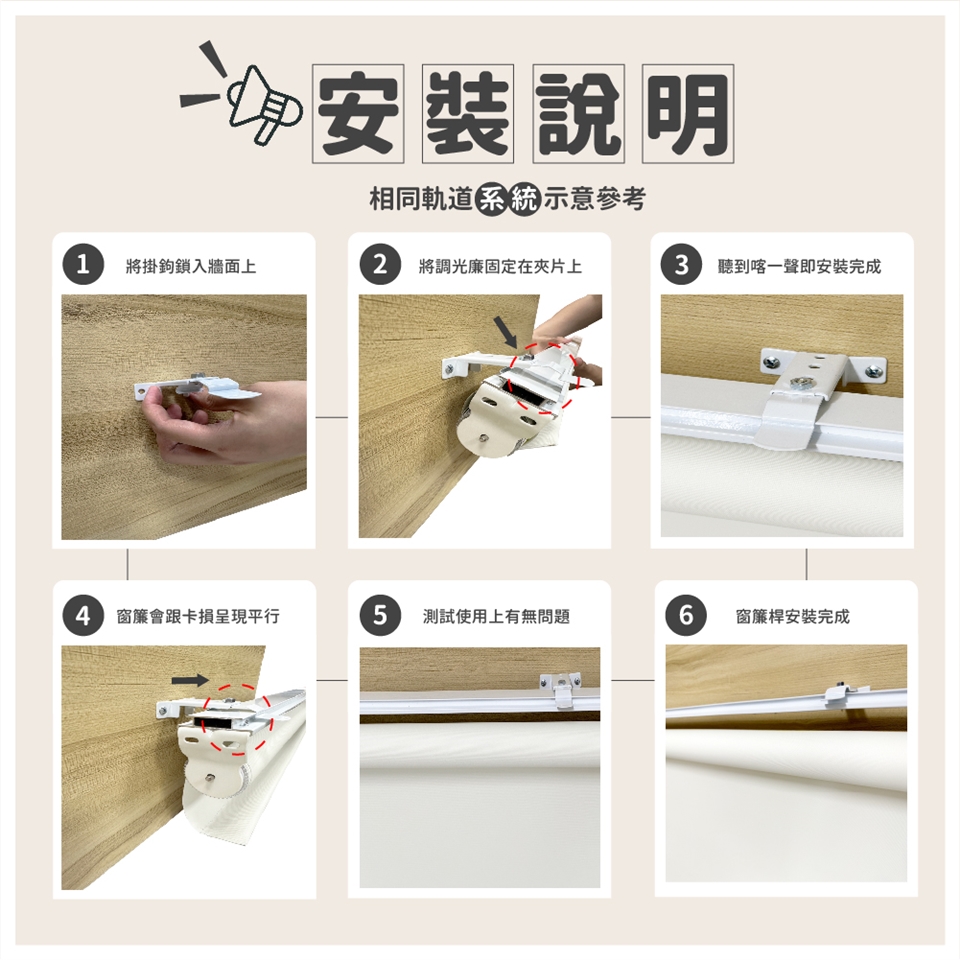 安裝說明

相同軌道系統示意參考

1 將掛鉤鎖入牆面上

2 將調光廉固定在夾片上

3 聽到喀一聲即安裝完成

4 窗簾會跟卡損呈現平行

5 測試使用上有無問題

6 窗簾桿安裝完成