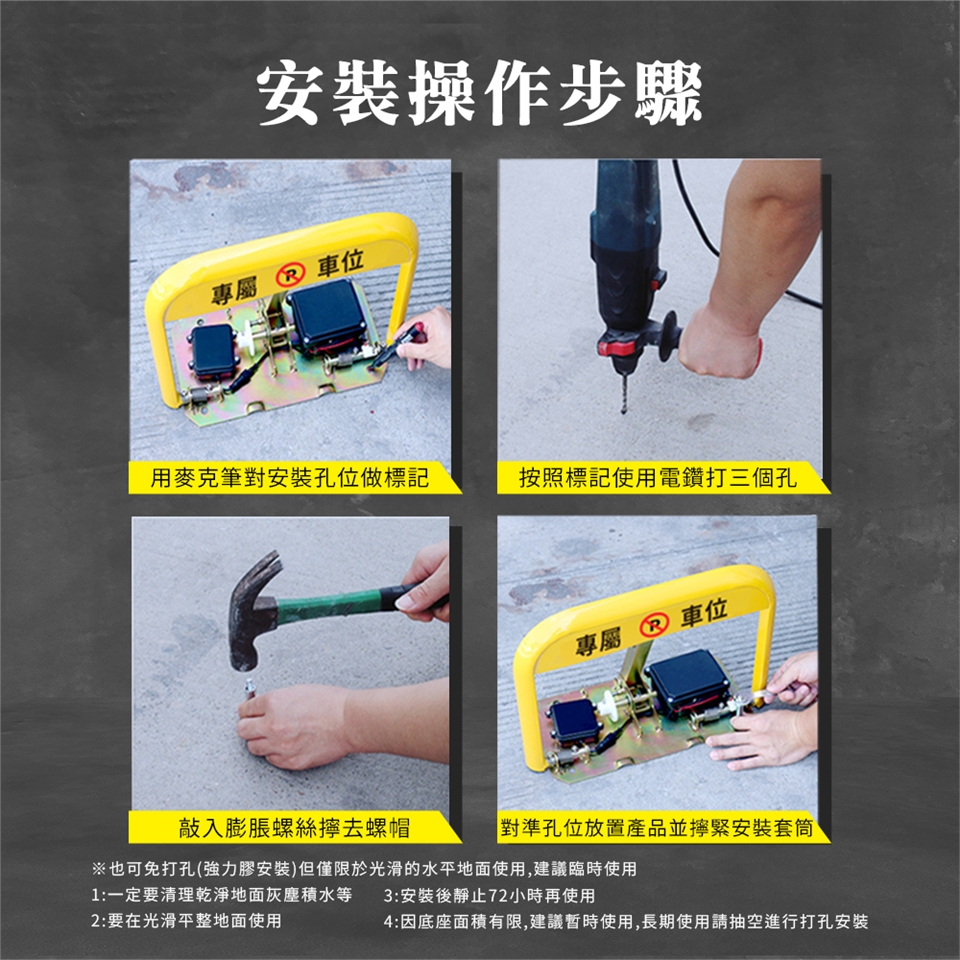 安裝操作步驟

專屬 P 車位

用麥克筆對安裝孔位做標記

按照標記使用電鑽打三個孔

敲入膨脹螺絲擰去螺帽

專屬 P 車位

對準孔位放置產品並擰緊安裝套筒

※也可免打孔(強力膠安裝)但僅限於光滑的水平地面使用,建議臨時使用
1:一定要清理乾淨地面灰塵積水等
2:要在光滑平整地面使用
3:安裝後靜止72小時再使用
4:因底座面積有限,建議暫時使用,長期使用請抽空進行打孔安裝