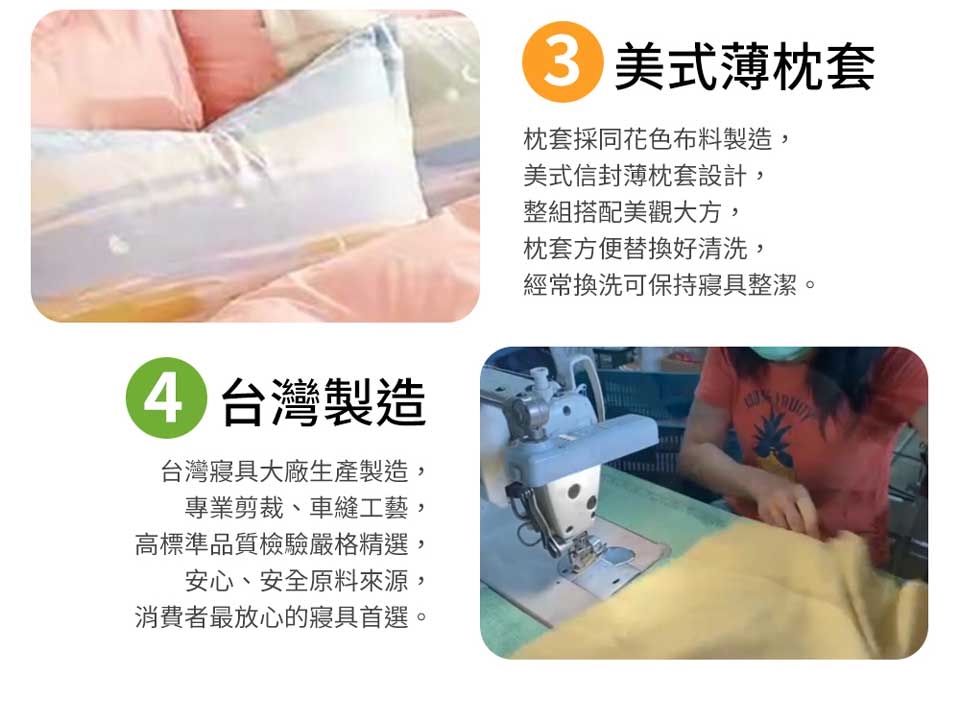 3 美式薄枕套

枕套採同花色布料製造，
美式信封薄枕套設計，
整組搭配美觀大方，
枕套方便替換好清洗，
經常換洗可保持寢具整潔。

4 台灣製造

台灣寢具大廠生產製造，
專業剪裁、車縫工藝，
高標準品質檢驗嚴格精選，
安心、安全原料來源，
消費者最放心的寢具首選。