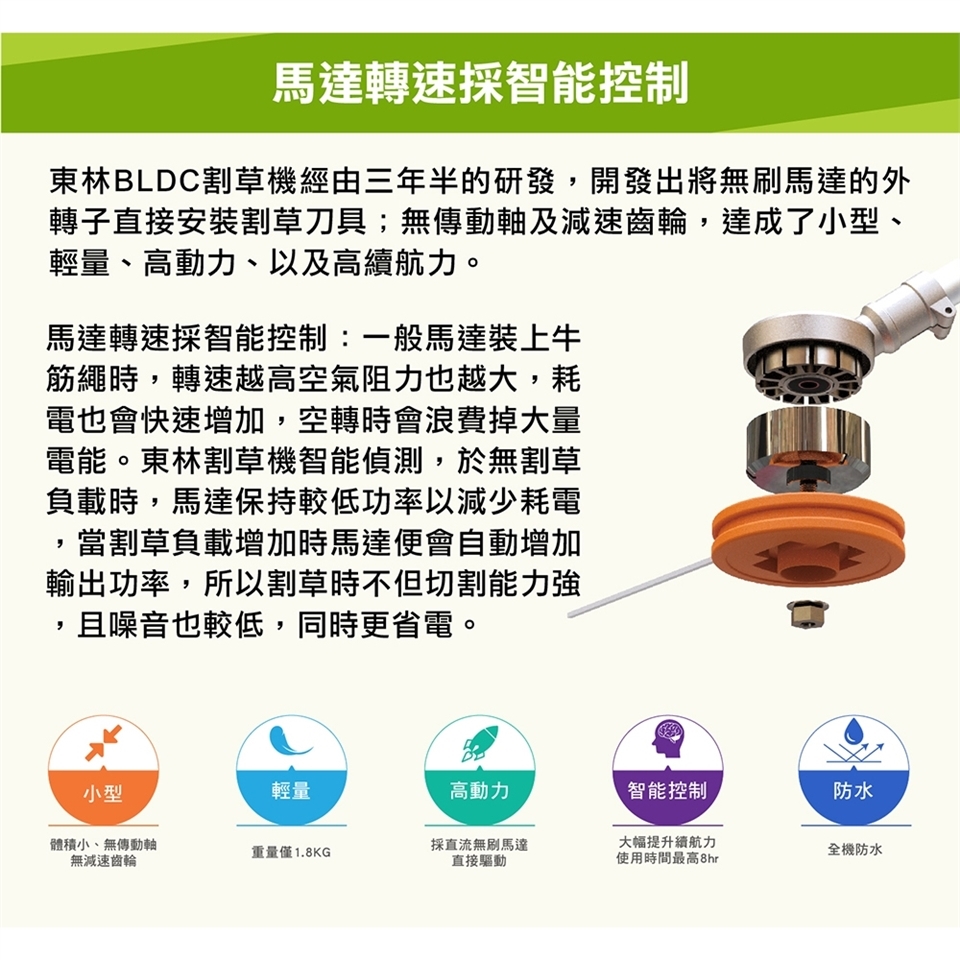 馬達轉速採智能控制

東林BLDC割草機經由三年半的研發，開發出將無刷馬達的外轉子直接安裝割草刀具；無傳動軸及減速齒輪，達成了小型、輕量、高動力、以及高續航力。

馬達轉速採智能控制：一般馬達裝上牛筋繩時，轉速越高空氣阻力也越大，耗電也會快速增加，空轉時會浪費掉大量電能。東林割草機智能偵測，於無割草負載時，馬達保持較低功率以減少耗電，當割草負載增加時馬達便會自動增加輸出功率，所以割草時不但切割能力強，且噪音也較低，同時更省電。

小型
體積小、無傳動軸
無減速齒輪

輕量
重量僅1.8KG

高動力
採直流無刷馬達
直接驅動

智能控制
大幅提升續航力
使用時間最高8hr

防水
全機防水