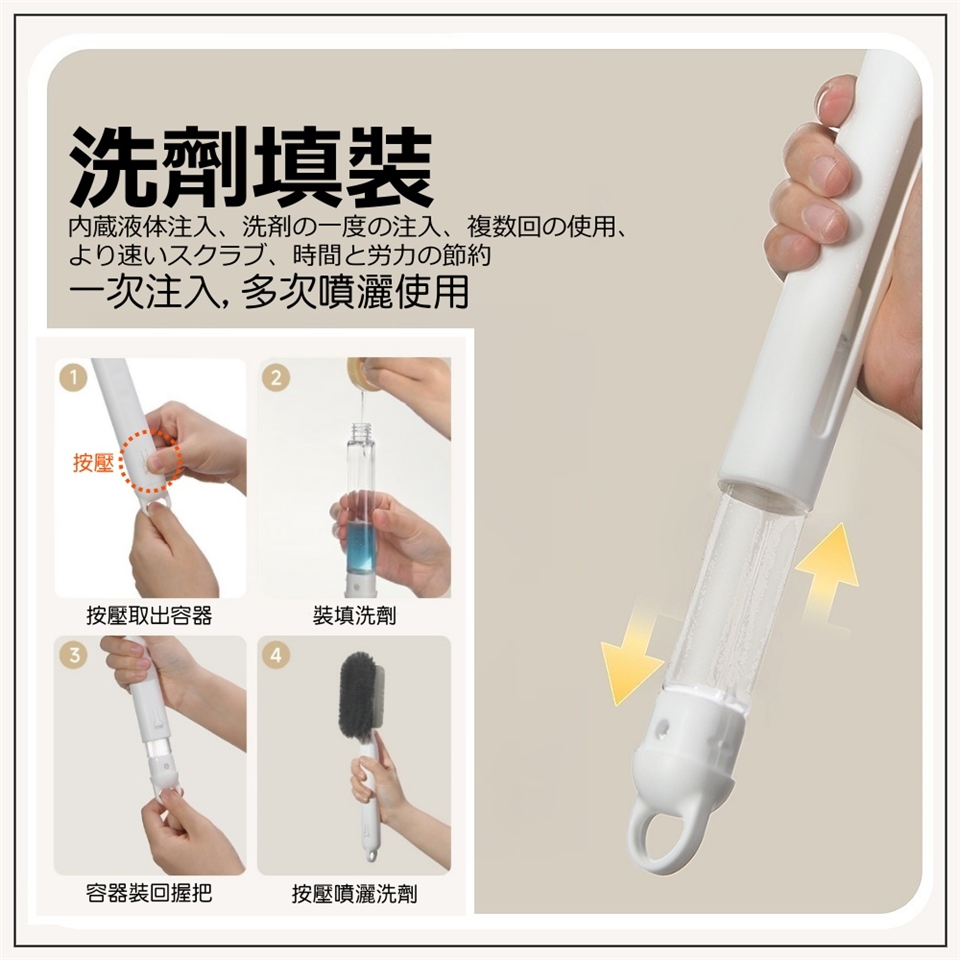 洗劑填裝

内蔵液体注入、洗剤の一度の注入、複数回の使用、より速いスクラブ、時間と労力の節約

一次注入, 多次噴灑使用

1
按壓
按壓取出容器

2
裝填洗劑

3
容器裝回握把

4
按壓噴灑洗劑