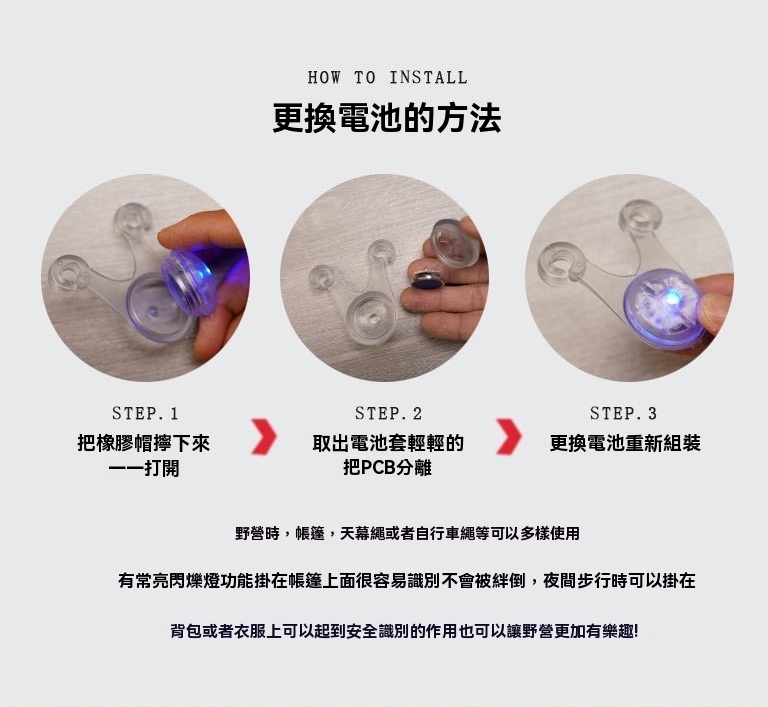 HOW TO INSTALL

更換電池的方法

STEP. 1
把橡膠帽擰下來
一一打開

STEP. 2
取出電池套輕輕的
把PCB分離

STEP. 3
更換電池重新組裝

野營時，帳篷，天幕繩或者自行車繩等可以多樣使用

有常亮閃爍燈功能掛在帳篷上面很容易識別不會被絆倒，夜間步行時可以掛在

背包或者衣服上可以起到安全識別的作用也可以讓野營更加有樂趣!