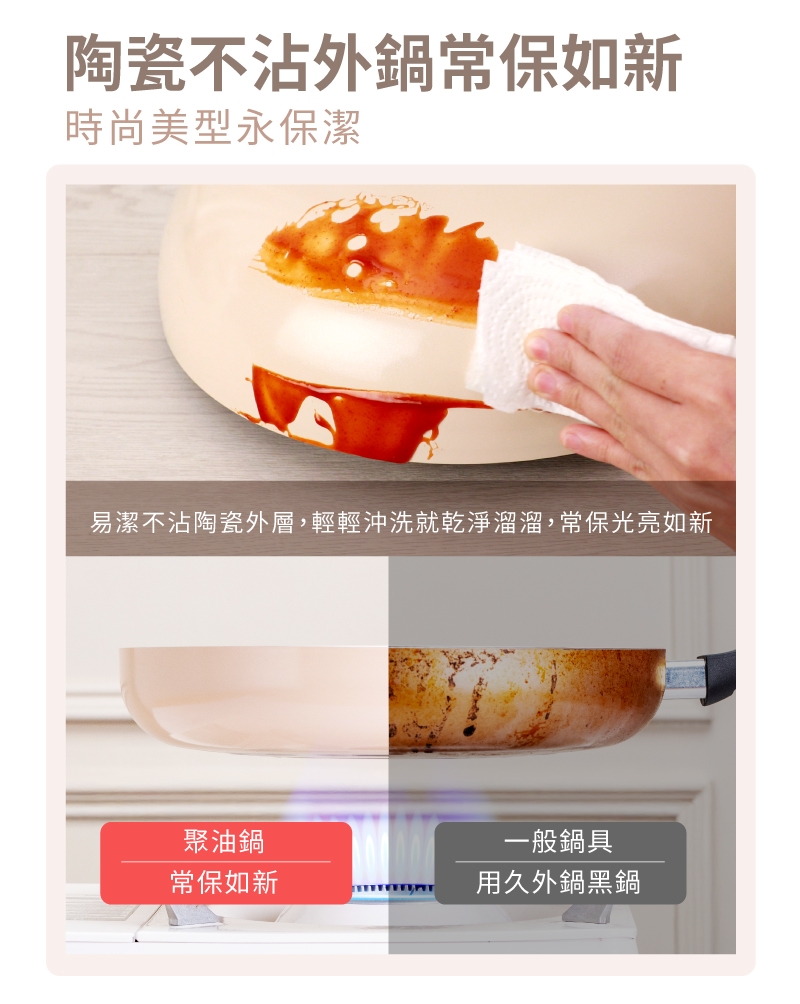 陶瓷不沾外鍋常保如新
時尚美型永保潔

易潔不沾陶瓷外層，輕輕沖洗就乾淨溜溜，常保光亮如新

聚油鍋
常保如新

一般鍋具
用久外鍋黑鍋