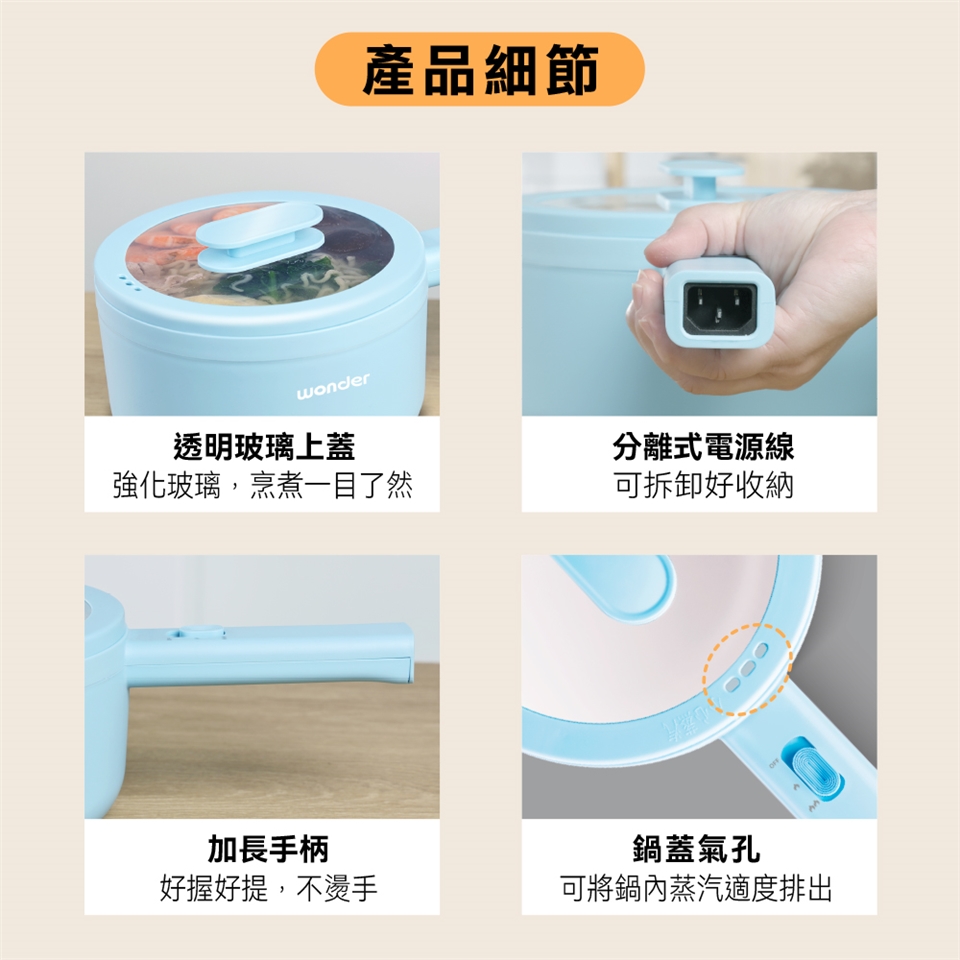 產品細節

wonder

透明玻璃上蓋
強化玻璃，烹煮一目了然

分離式電源線
可拆卸好收納

加長手柄
好握好提，不燙手

鍋蓋氣孔
可將鍋內蒸汽適度排出