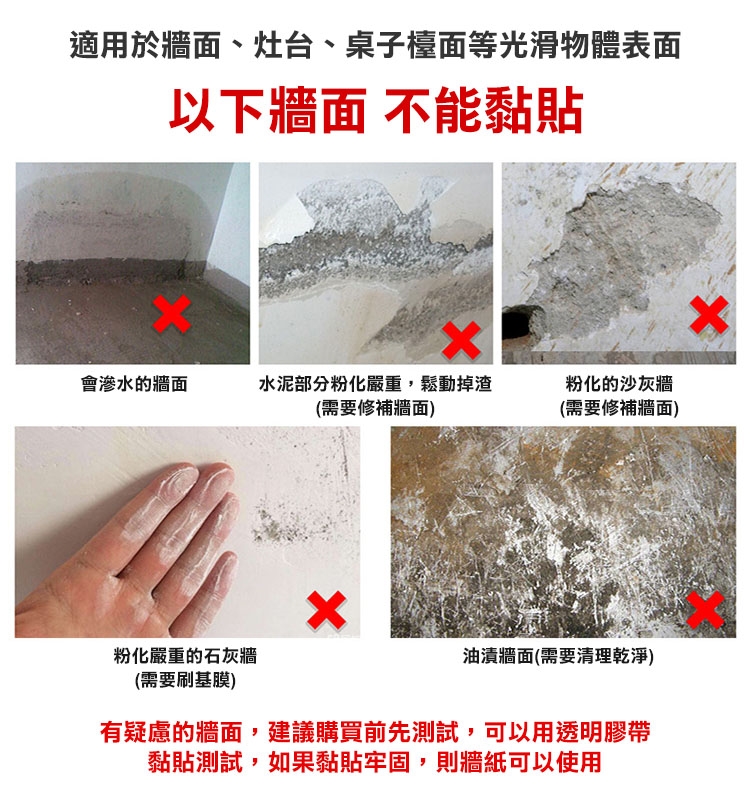 適用於牆面、灶台、桌子檯面等光滑物體表面

以下牆面 不能黏貼

會滲水的牆面

水泥部分粉化嚴重，鬆動掉渣
(需要修補牆面)

粉化的沙灰牆
(需要修補牆面)

粉化嚴重的石灰牆
(需要刷基膜)

油漬牆面(需要清理乾淨)

有疑慮的牆面，建議購買前先測試，可以用透明膠帶黏貼測試，如果黏貼牢固，則牆紙可以使用