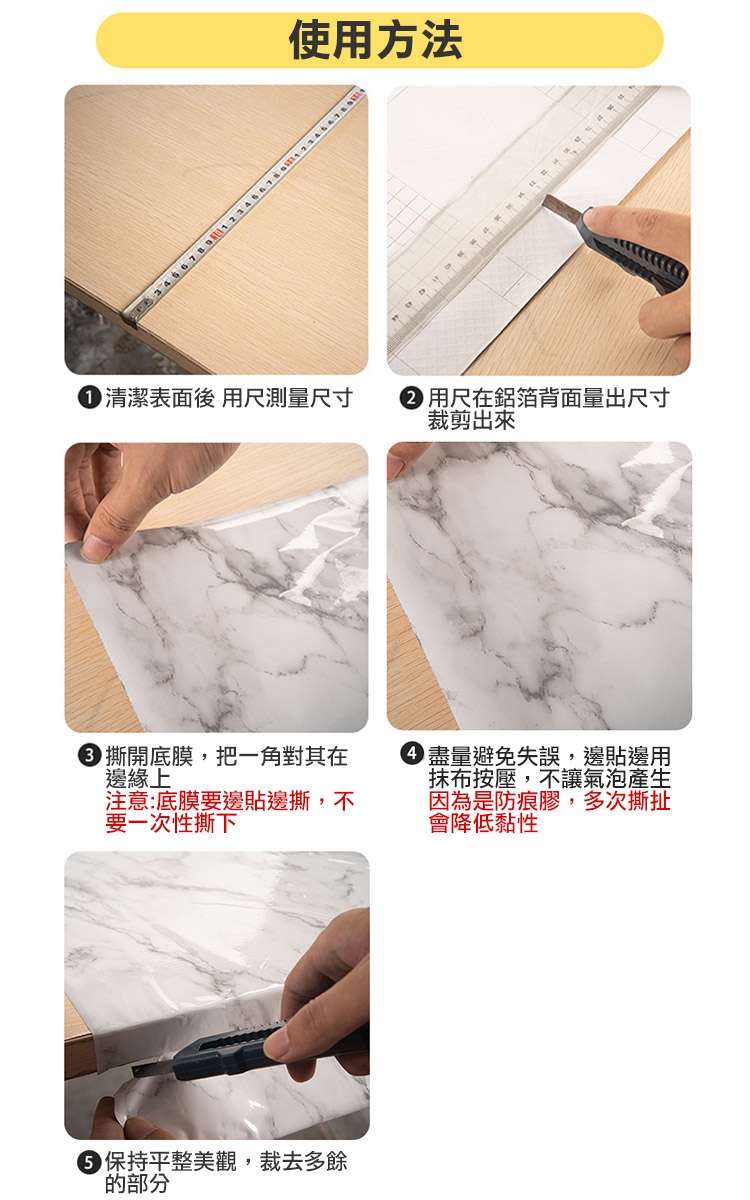 使用方法

❶ 清潔表面後 用尺測量尺寸

❷ 用尺在鋁箔背面量出尺寸裁剪出來

❸ 撕開底膜，把一角對其在邊緣上
注意:底膜要邊貼邊撕，不要一次性撕下

❹ 盡量避免失誤，邊貼邊用抹布按壓，不讓氣泡產生
因為是防痕膠，多次撕扯會降低黏性

❺ 保持平整美觀，裁去多餘的部分