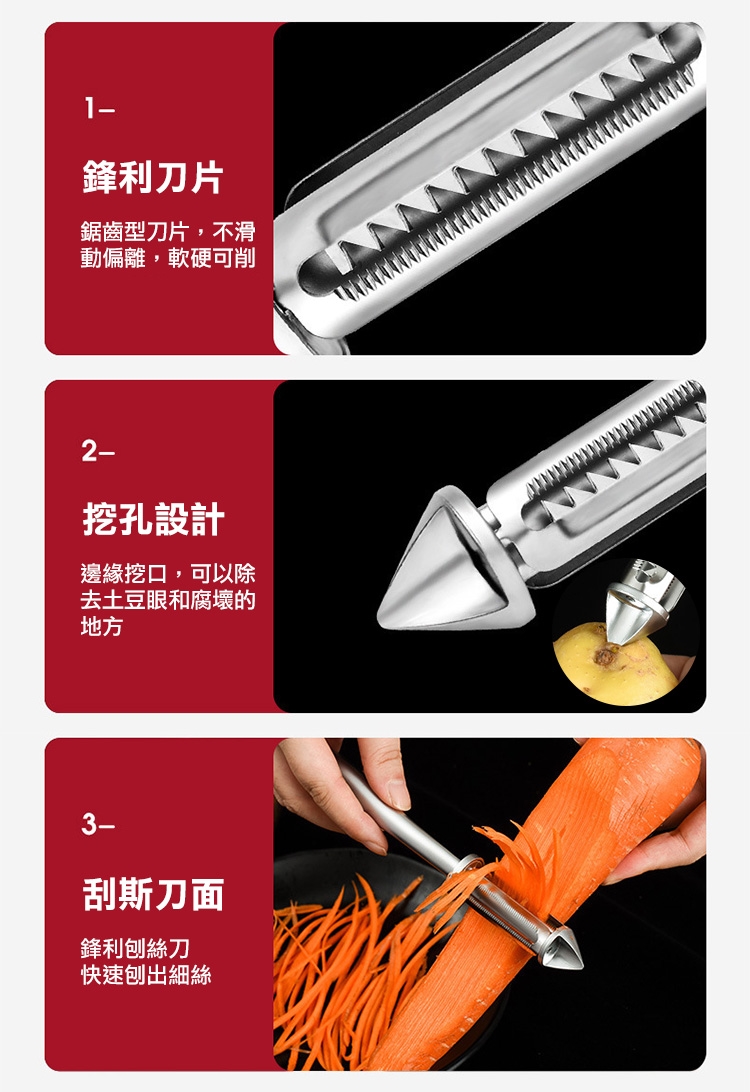 1–

鋒利刀片

鋸齒型刀片，不滑動偏離，軟硬可削

2–

挖孔設計

邊緣挖口，可以除去土豆眼和腐壞的地方

3–

刮斯刀面

鋒利刨絲刀
快速刨出細絲